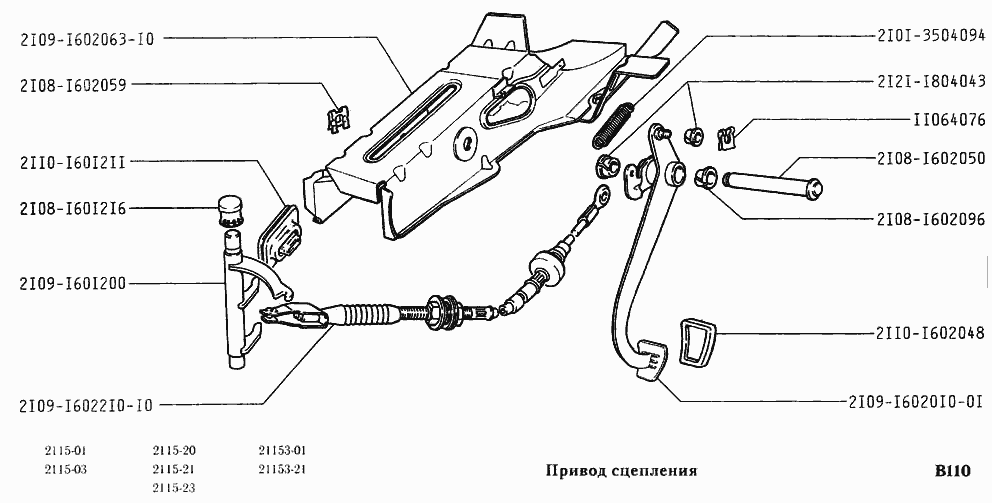 2I09-I602063-I0
2I08-I602059
2II0-I60I2II
2I08-I60I2I6
2I09-I60I200
2I09-I6022I0-I0
2I0I-3504094
2I2I-I804043
II064076
2I08-I602050
2I08-I602096
2II0-I602048
2I09-I6020I0-0I

2115-01
2115-03
2115-20
2115-21
2115-23
21153-01
21153-21

Привод сцепления

B110