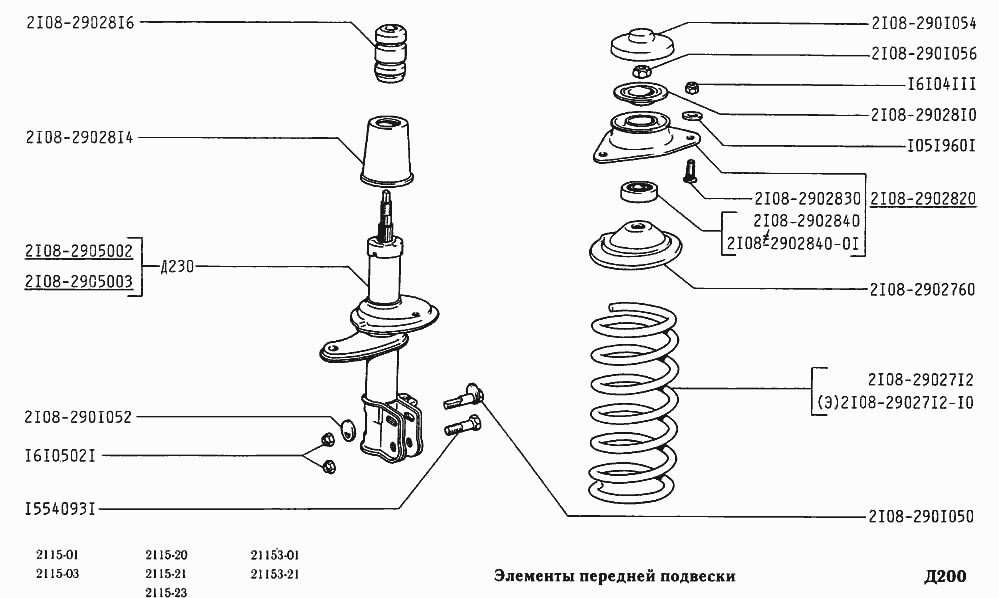 2I08-29028I6

2I08-29028I4

2I08-2905002
2I08-2905003

Д230

2I08-290I052

I6I0502I

I554093I

2I08-290I054

2I08-290I056

I6I04III

2I08-29028I0

I05I960I

2I08-2902830

2I08-2902820

2I08-2902840
2I08-2902840-0I

2I08-2902760

2I08-29027I2
(Э)2I08-29027I2-I0

2I08-290I050

2115-01
2115-03

2115-20
2115-21
2115-23

21153-01
21153-21

Элементы передней подвески

Д200