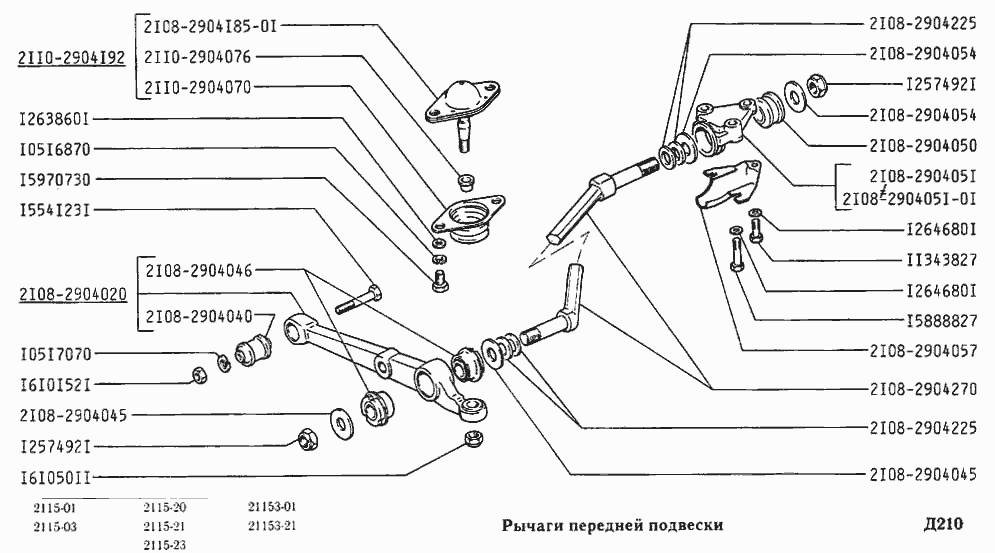 2II0-2904I92
2I08-2904I85-0I
2II0-2904076
2II0-2904070
I263860I
I05I6870
I5970730
I554I23I
2I08-2904020
2I08-2904046
2I08-2904040
I05I7070
I6I0I52I
2I08-2904045
I257492I
I6I050II
2I08-2904225
2I08-2904054
I257492I
2I08-2904054
2I08-2904050
2I08-290405I
2I08-290405I-0I
I264680I
II343827
I264680I
I5888827
2I08-2904057
2I08-2904270
2I08-2904225
2I08-2904045
2115-01
2115-03
2115-20
2115-21
2115-23
21153-01
21153-21
Рычаги передней подвески
Д210