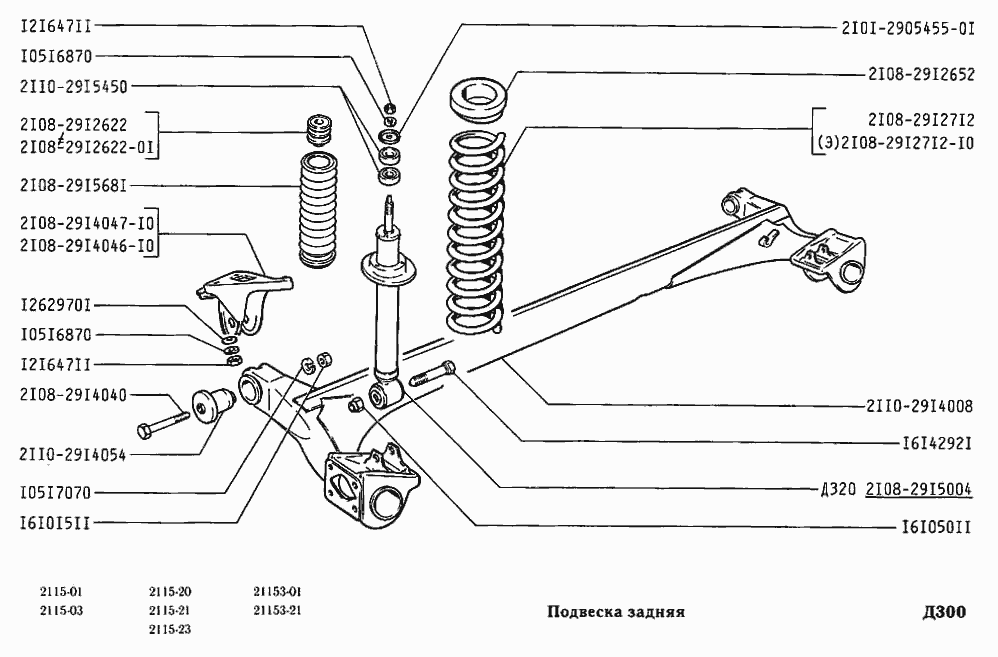 I2I647II
I05I6870
2II0-29I5450
2I08-29I2622
2I08-29I2622-0I
2I08-29I568I
2I08-29I4047-I0
2I08-29I4046-I0
I262970I
I05I6870
I2I647II
2I08-29I4040
2II0-29I4054
I05I7070
I6I0I5II

2I0I-2905455-0I
2I08-29I2652
2I08-29I27I2
(Э)2I08-29I27I2-I0
2II0-29I4008
I6I4292I
Д320 2I08-29I5004
I6I050II

2115-01
2115-03
2115-20
2115-21
2115-23
21153-01
21153-21

Подвеска задняя

Д300