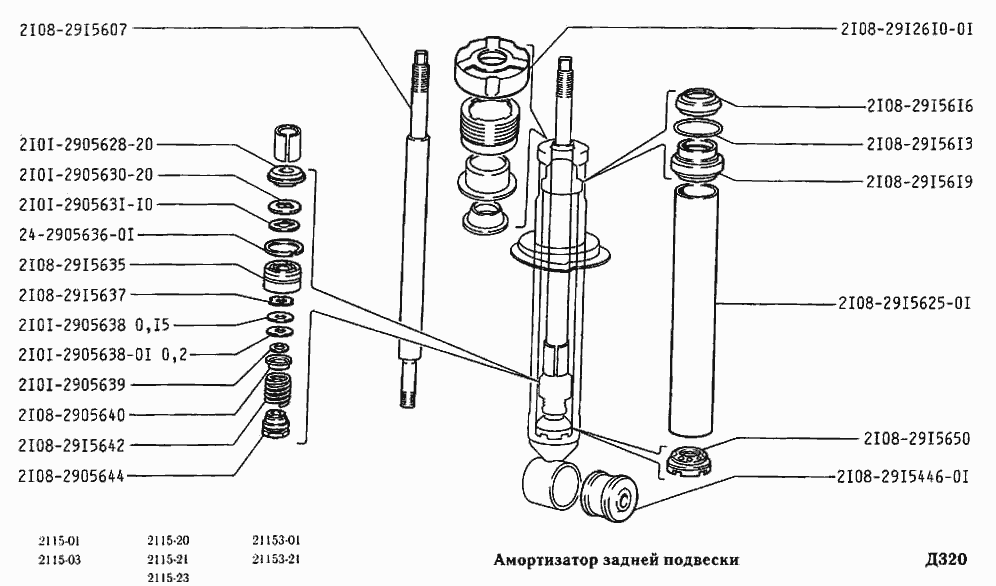 2I08-29I5607
2I0I-2905628-20
2I0I-2905630-20
2I0I-290563I-I0
24-2905636-0I
2I08-29I5635
2I08-29I5637
2I0I-2905638 0,I5
2I0I-2905638-0I 0,2
2I0I-2905639
2I08-2905640
2I08-29I5642
2I08-2905644
2I08-29I26I0-0I
2I08-29I56I6
2I08-29I56I3
2I08-29I56I9
2I08-29I5625-0I
2I08-29I5650
2I08-29I5446-0I

2115-01
2115-03
2115-20
2115-21
2115-23
21153-01
21153-21

Амортизатор задней подвески

Д320