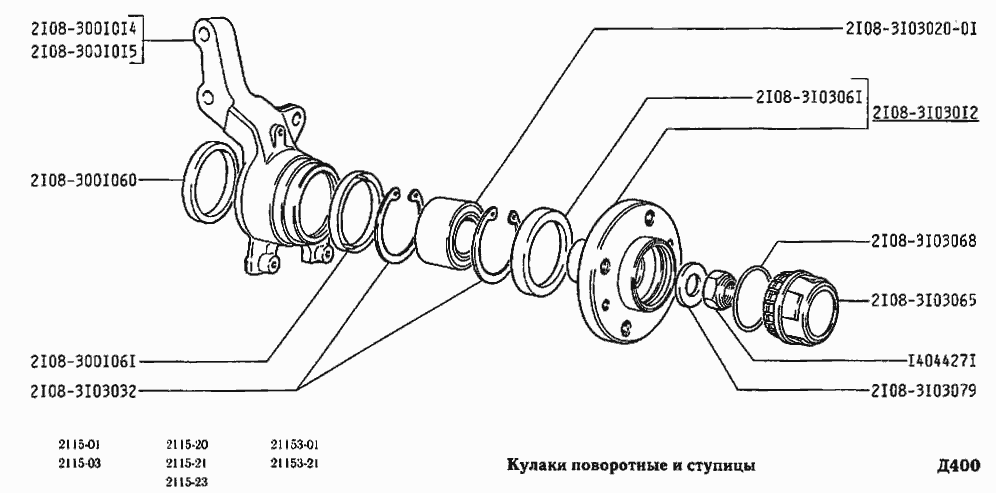 2I08-300I0I4
2I08-300I0I5

2I08-300I060

2I08-300I06I
2I08-3I03032

2I08-3I03020-0I
2I08-3I0306I
2I08-3I030I2
2I08-3I03068
2I08-3I03065
I404427I
2I08-3I03079

2115-01
2115-03
2115-20
2115-21
2115-23
21153-01
21153-21

Кулаки поворотные и ступицы

Д400