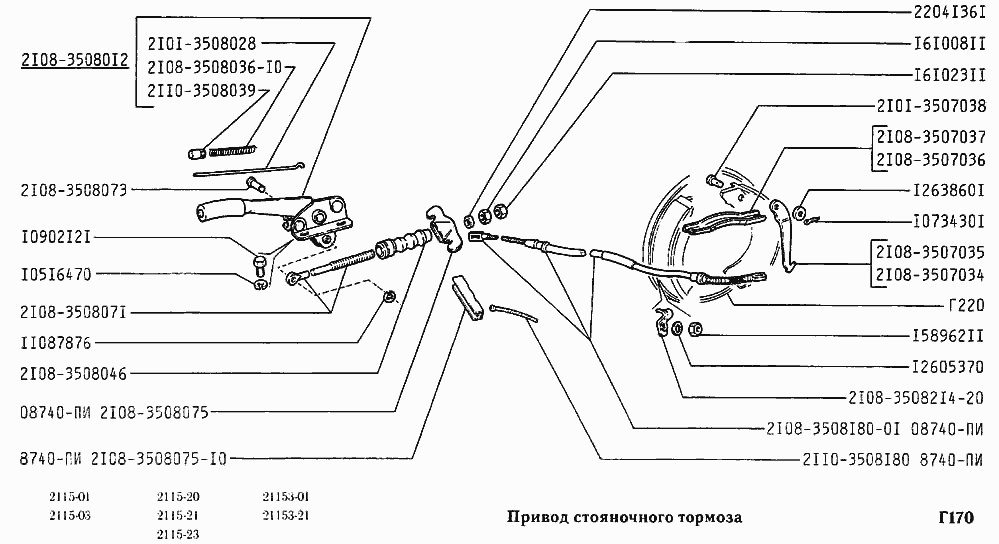 2I08-35080I2
2I0I-3508028
2I08-3508036-I0
2II0-3508039
2I08-3508073
I0902I2I
I05I6470
2I08-350807I
II087876
2I08-3508046
08740-ПИ 2I08-3508075
8740-ПИ 2I08-3508075-I0

2204I36I
I6I008II
I6I023II
2I0I-3507038
2I08-3507037
2I08-3507036
I263860I
I073430I
2I08-3507035
2I08-3507034
Г220
I58962II
I2605370
2I08-35082I4-20
2I08-3508I80-0I 08740-ПИ
2II0-3508I80 8740-ПИ

2115-01
2115-03
2115-20
2115-21
2115-23
21153-01
21153-21

Привод стояночного тормоза

Г170