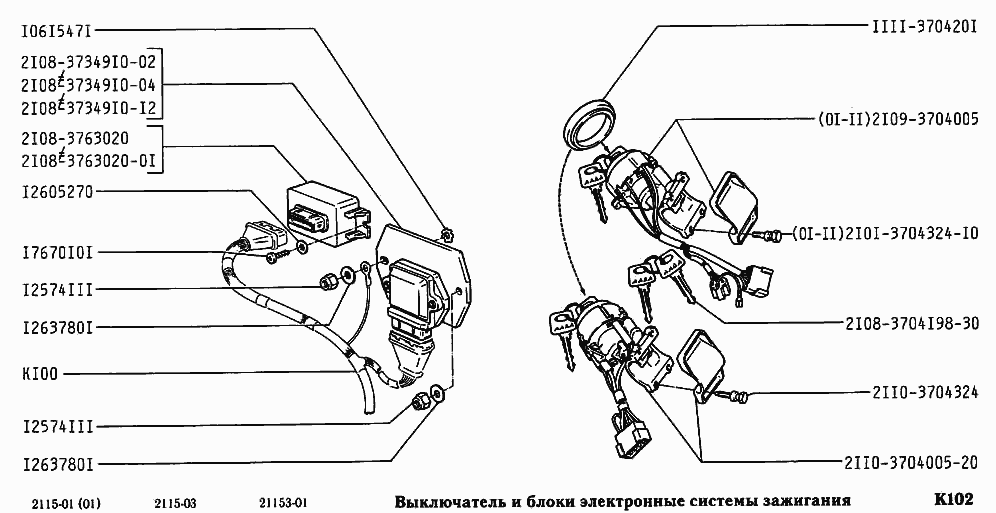 I06I547I
2I08-37349I0-02
2I08-37349I0-04
2I08-37349I0-I2
2I08-3763020
2I08-3763020-0I
I2605270
I7670I0I
I2574III
I263780I
KI00
I2574III
I263780I

IIII-370420I
(0I-II)2I09-3704005
(0I-II)2I0I-3704324-I0
2I08-3704I98-30
2II0-3704324
2II0-3704005-20

2115-01 (01)   2115-03   21153-01   Выключатель и блоки электронные системы зажигания   K102