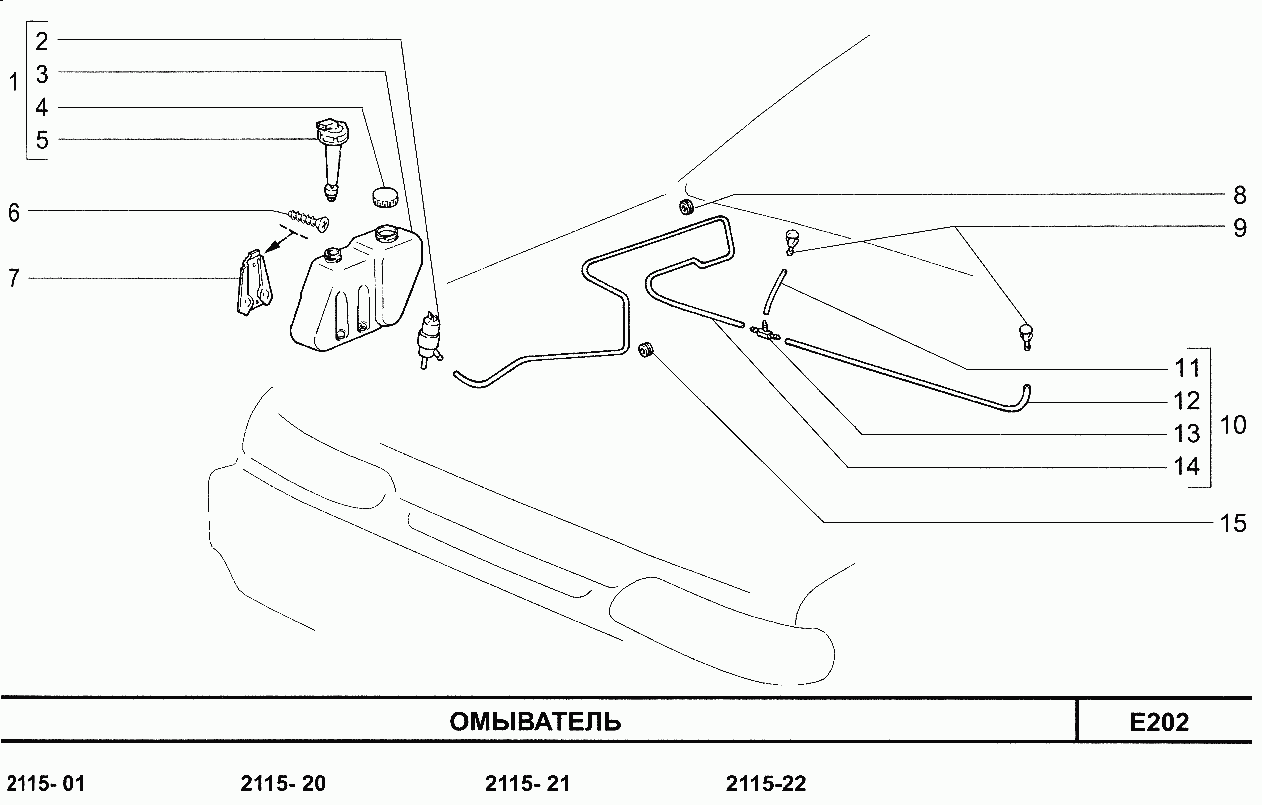 1
2
3
4
5
6
7
8
9
10
11
12
13
14
15

ОМЫВАТЕЛЬ

E202

2115- 01 2115- 20 2115- 21 2115-22