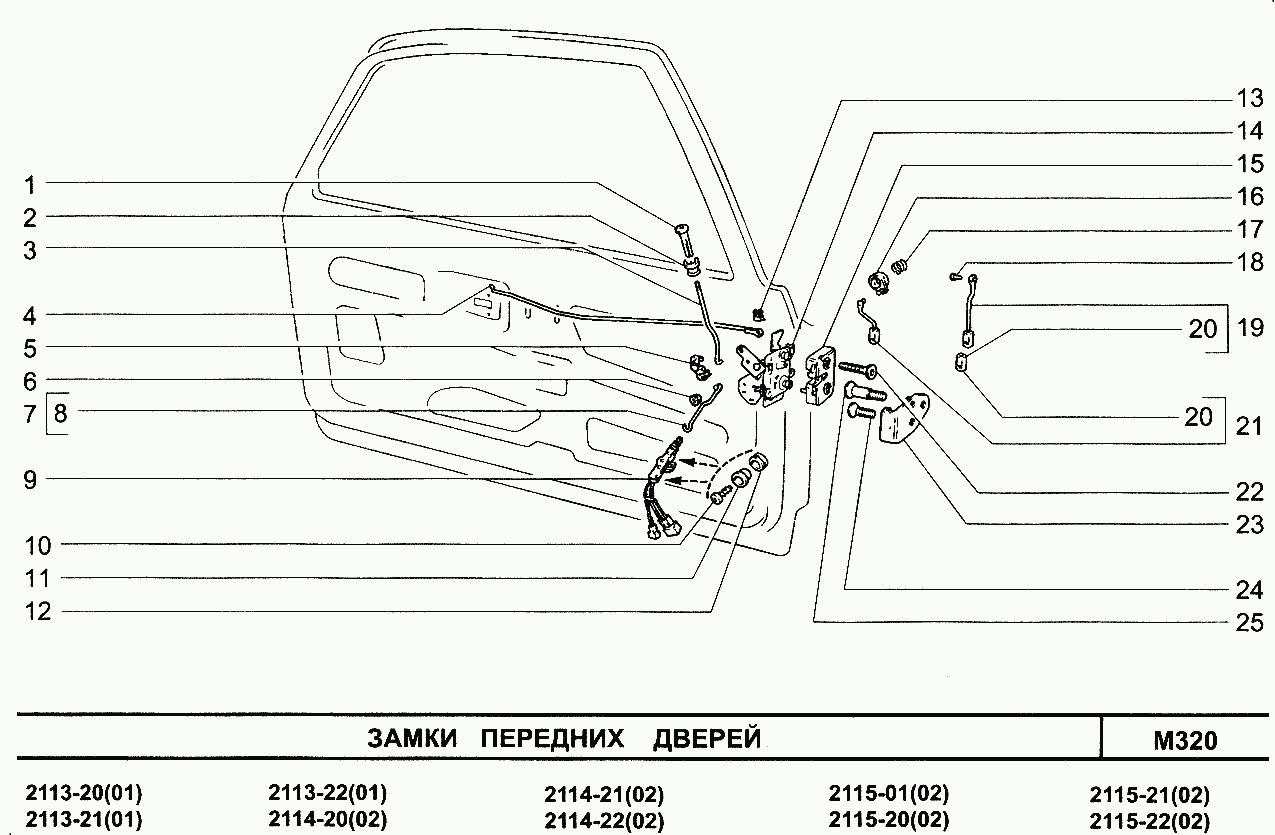 1
2
3
4
5
6
7 8
9
10
11
12

13
14
15
16
17
18
20 19
20 21
22
23
24
25

ЗАМКИ ПЕРЕДНИХ ДВЕРЕЙ

M320

2113-20(01)
2113-21(01)
2113-22(01)
2114-20(02)
2114-21(02)
2114-22(02)
2115-01(02)
2115-20(02)
2115-21(02)
2115-22(02)