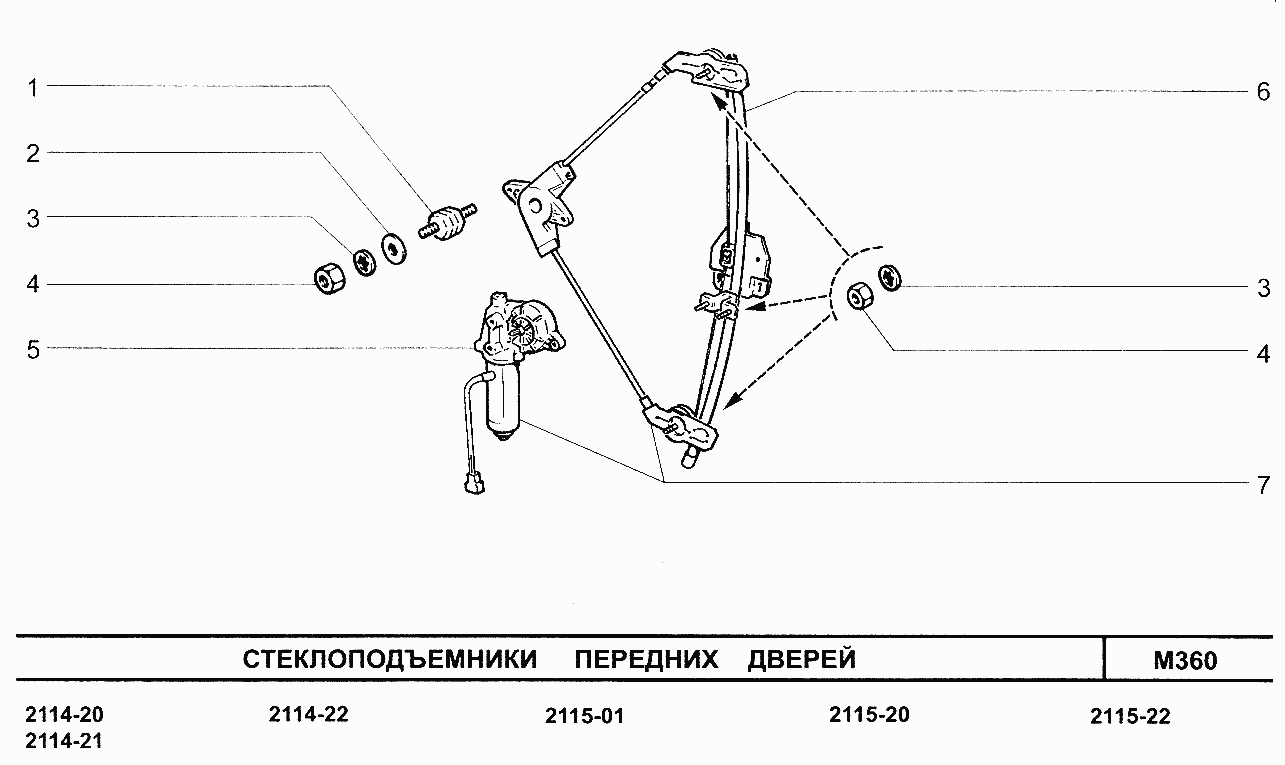 1
2
3
4
5

6
3
4
7

СТЕКЛОПОДЪЕМНИКИ ПЕРЕДНИХ ДВЕРЕЙ

M360

2114-20
2114-21
2114-22
2115-01
2115-20
2115-22