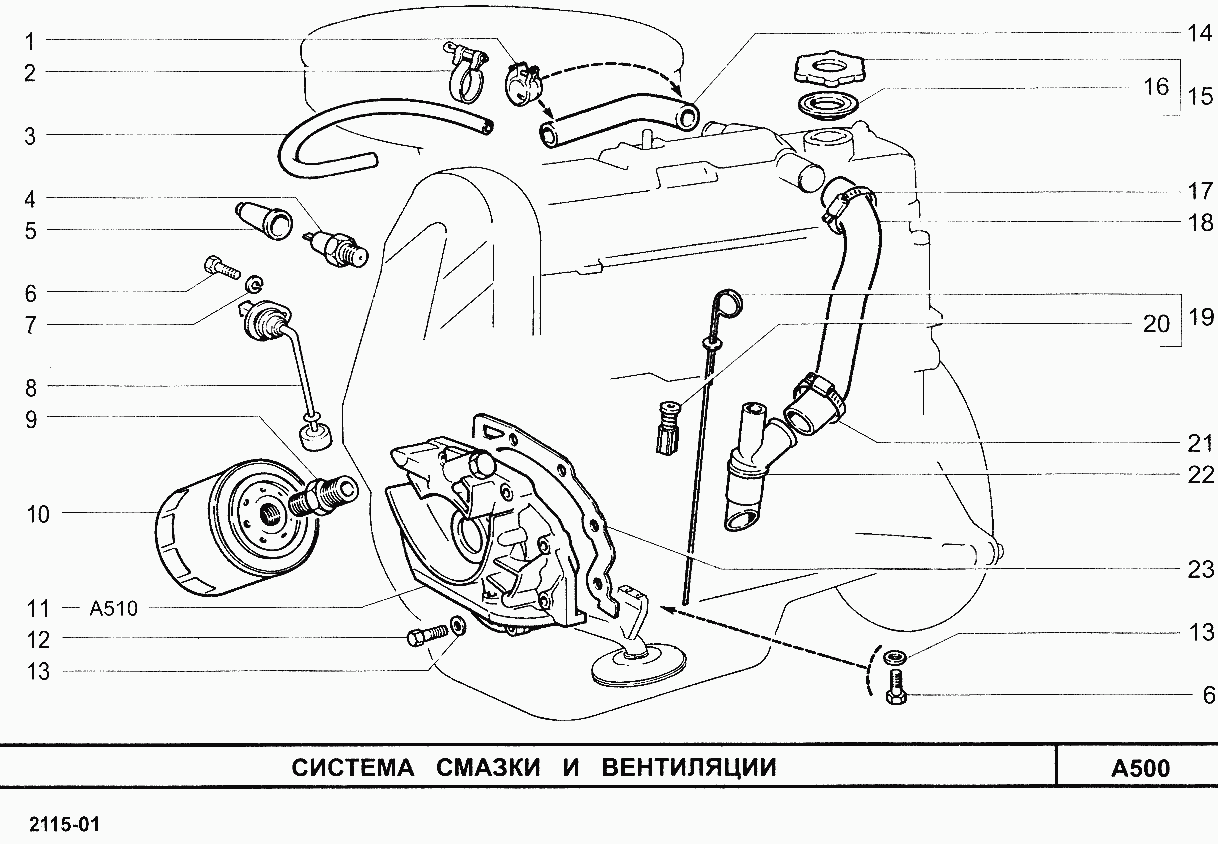 1
2
3
4
5
6
7
8
9
10
11 A510
12
13

14
16 15
17
18
20 19
21
22
23
13
6

СИСТЕМА СМАЗКИ И ВЕНТИЛЯЦИИ

A500

2115-01