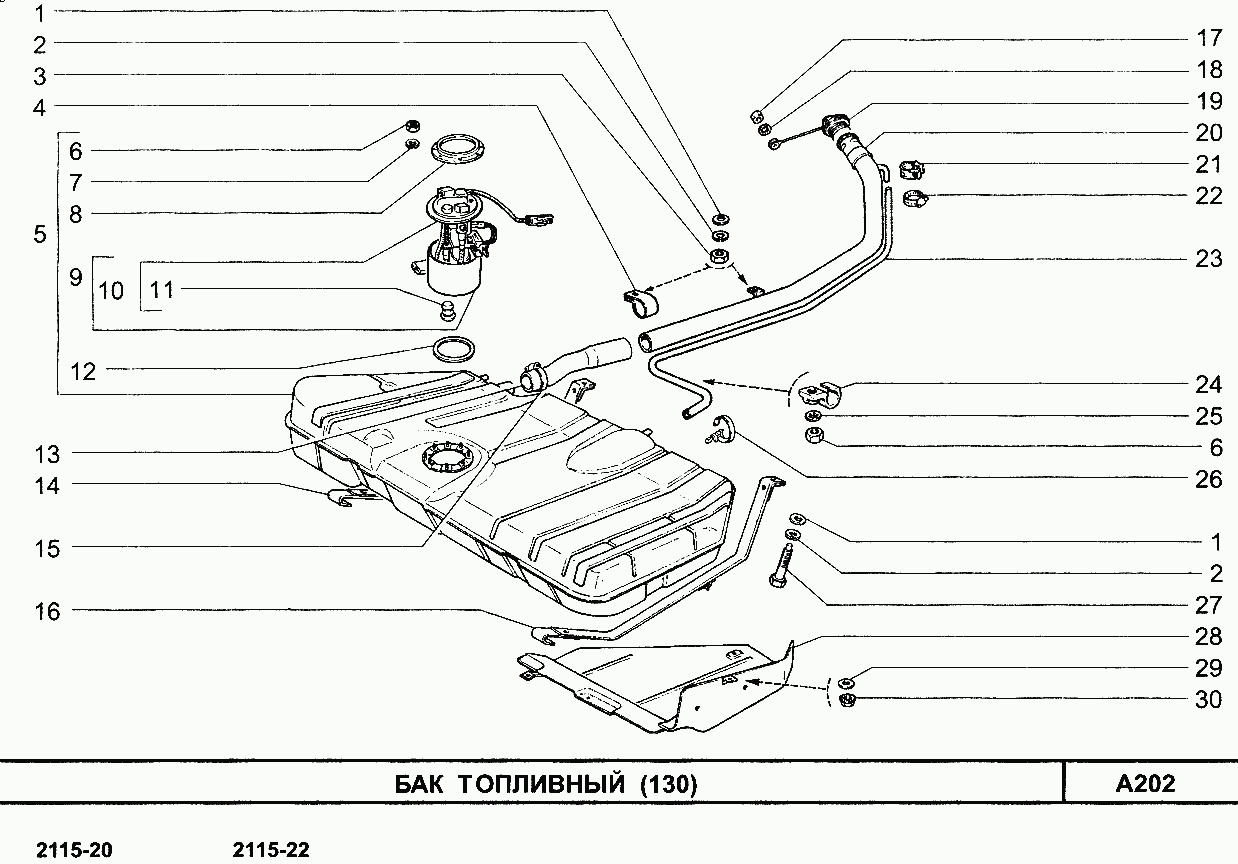 1
2
3
4
5
6
7
8
9
10
11
12
13
14
15
16
17
18
19
20
21
22
23
24
25
6
26
1
2
27
28
29
30

БАК ТОПЛИВНЫЙ (130)

A202

2115-20 2115-22