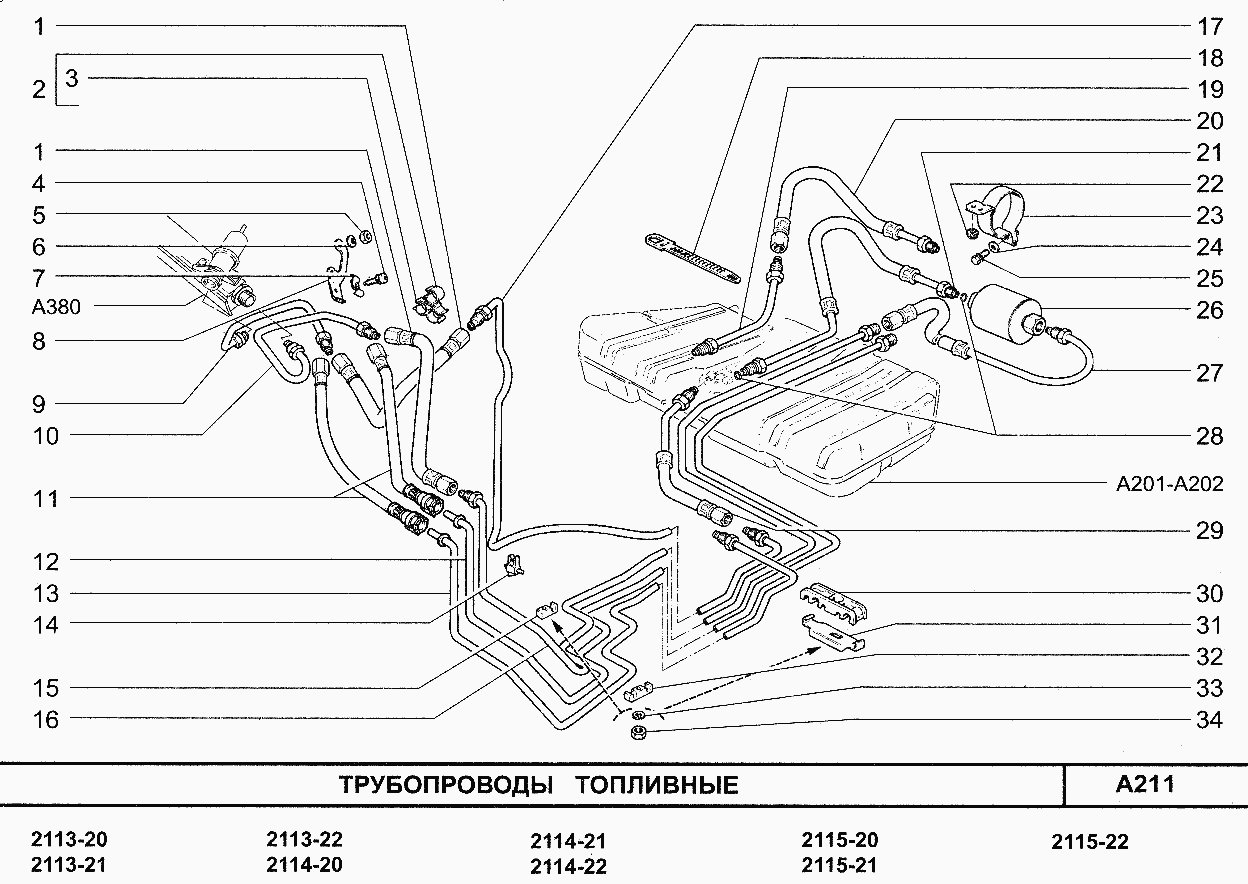 1
2
3
1
4
5
6
7
A380
8
9
10
11
12
13
14
15
16
17
18
19
20
21
22
23
24
25
26
27
28
A201-A202
29
30
31
32
33
34

ТРУБОПРОВОДЫ ТОПЛИВНЫЕ

A211

2113-20
2113-21
2113-22
2114-20
2114-21
2114-22
2115-20
2115-21
2115-22