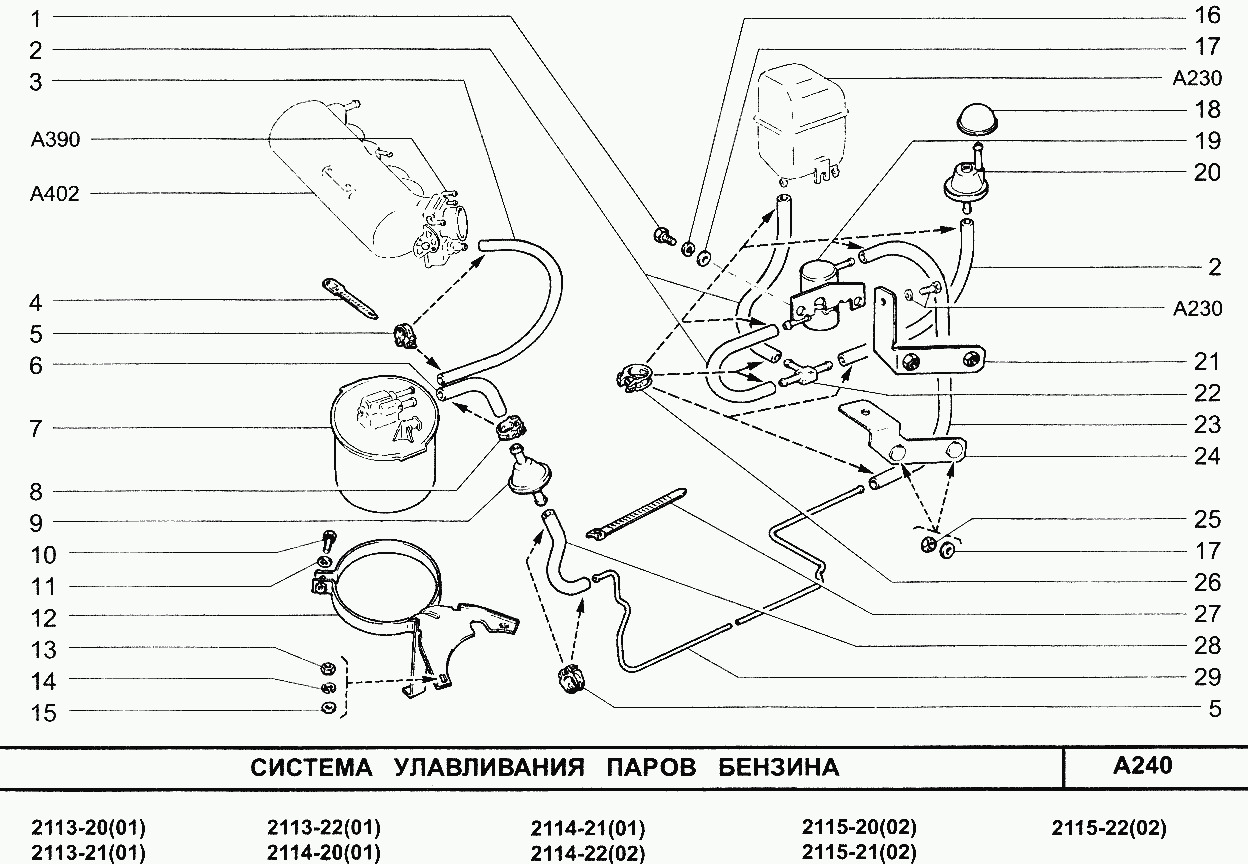 1
2
3
A390
A402
4
5
6
7
8
9
10
11
12
13
14
15

16
17
A230
18
19
20
2
A230
21
22
23
24
25
17
26
27
28
29
5

СИСТЕМА УЛАВЛИВАНИЯ ПАРОВ БЕНЗИНА

A240

2113-20(01)
2113-21(01)
2113-22(01)
2114-20(01)
2114-21(01)
2114-22(02)
2115-20(02)
2115-21(02)
2115-22(02)