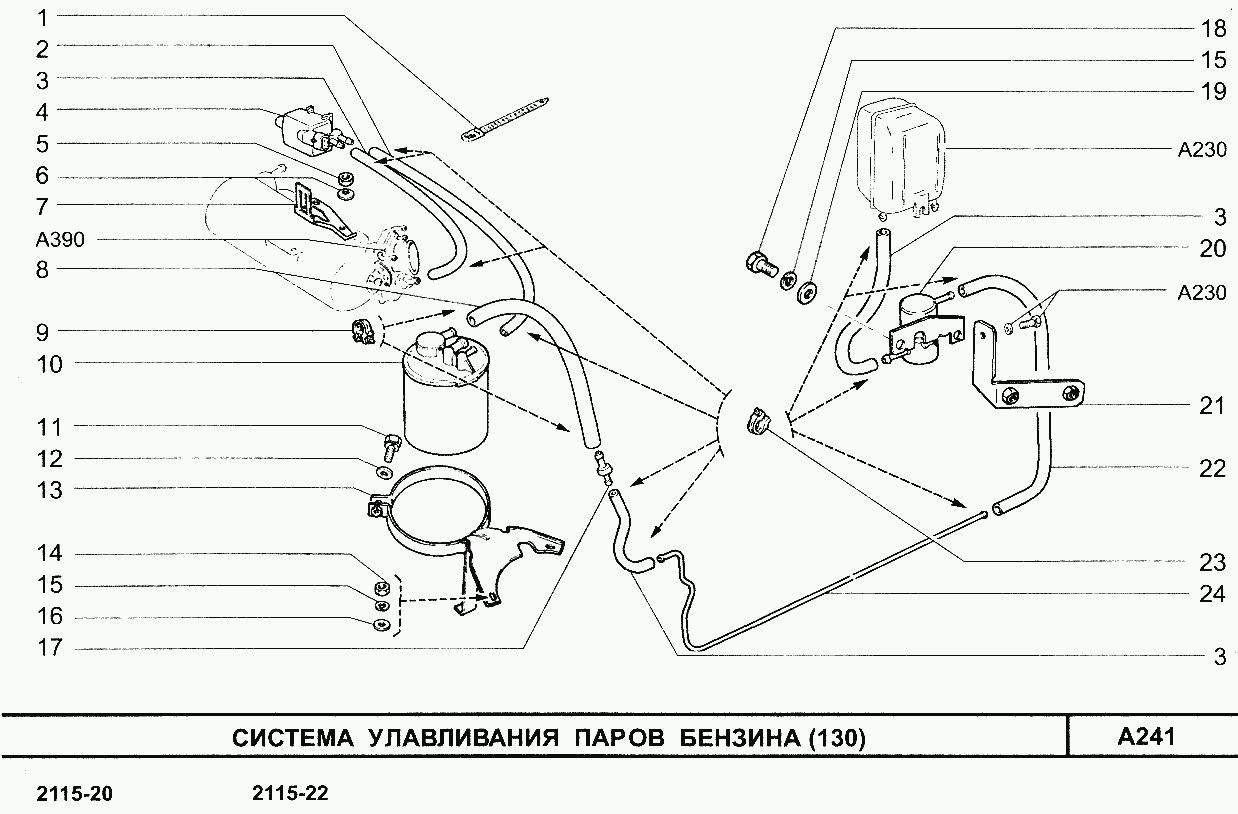 1
2
3
4
5
6
7
A390
8
9
10
11
12
13
14
15
16
17

18
15
19
A230
3
20
A230
21
22
23
24
3

СИСТЕМА УЛАВЛИВАНИЯ ПАРОВ БЕНЗИНА (130)

A241

2115-20 2115-22