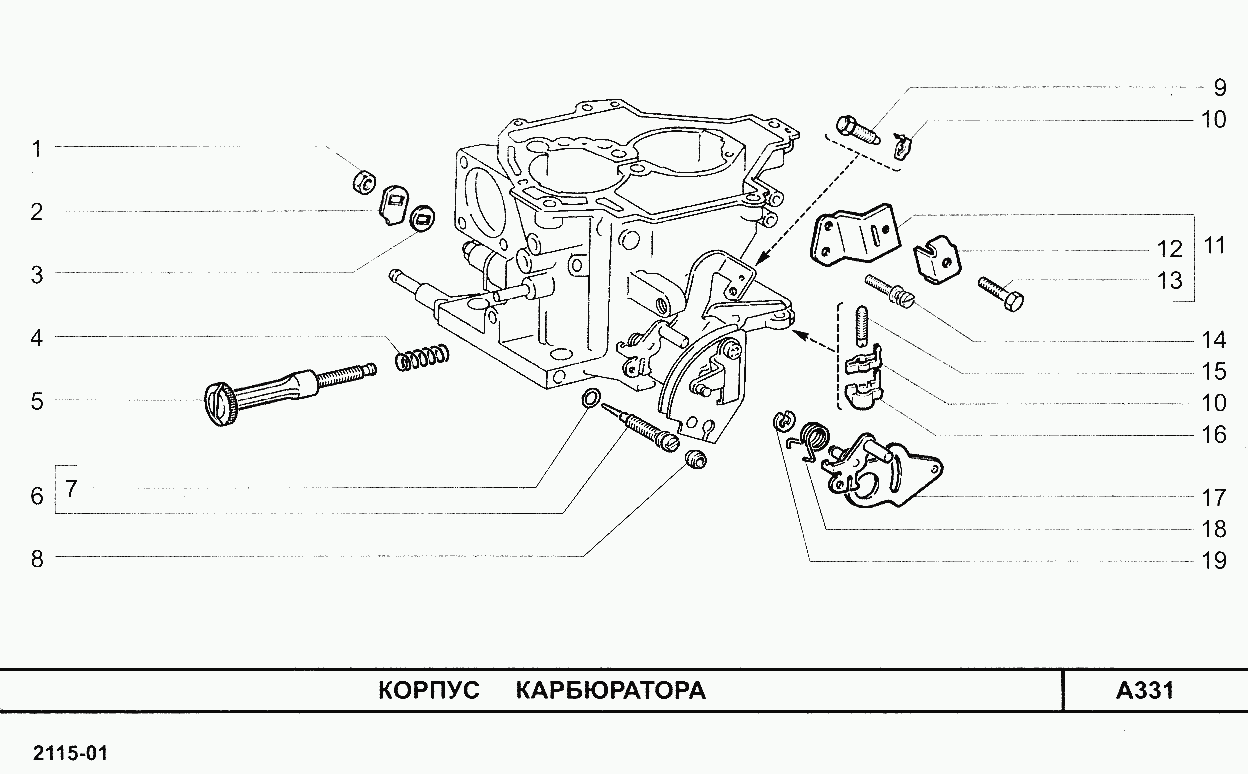 1
2
3
4
5
6
7
8
9
10
11
12
13
14
15
10
16
17
18
19

КОРПУС КАРБЮРАТОРА

А331

2115-01