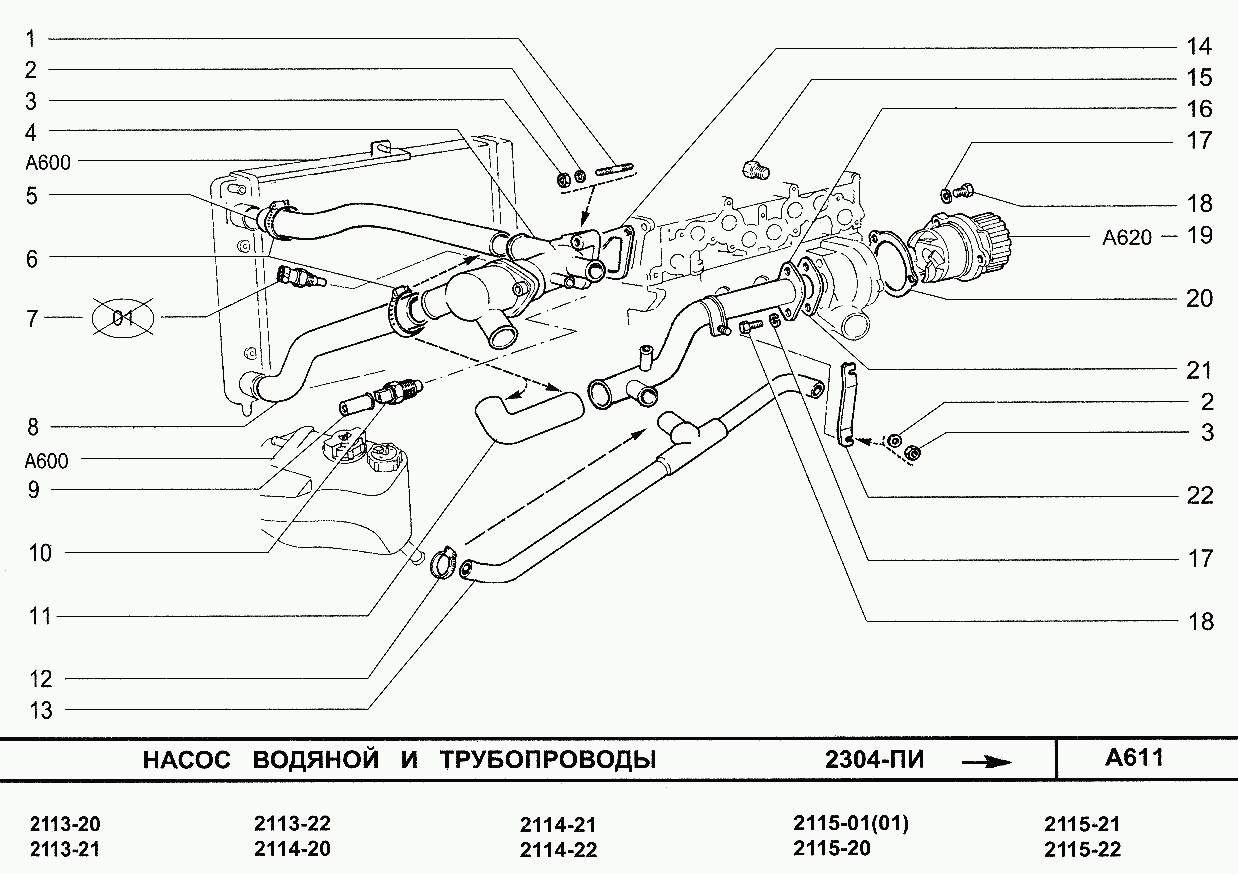 1
2
3
4
A600
5
6
7
01
8
A600
9
10
11
12
13

14
15
16
17
18
A620 19
20
21
2
3
22
17
18

НАСОС ВОДЯНОЙ И ТРУБОПРОВОДЫ
2304-ПИ
A611

2113-20
2113-21
2113-22
2114-20
2114-21
2114-22
2115-01(01)
2115-20
2115-21
2115-22