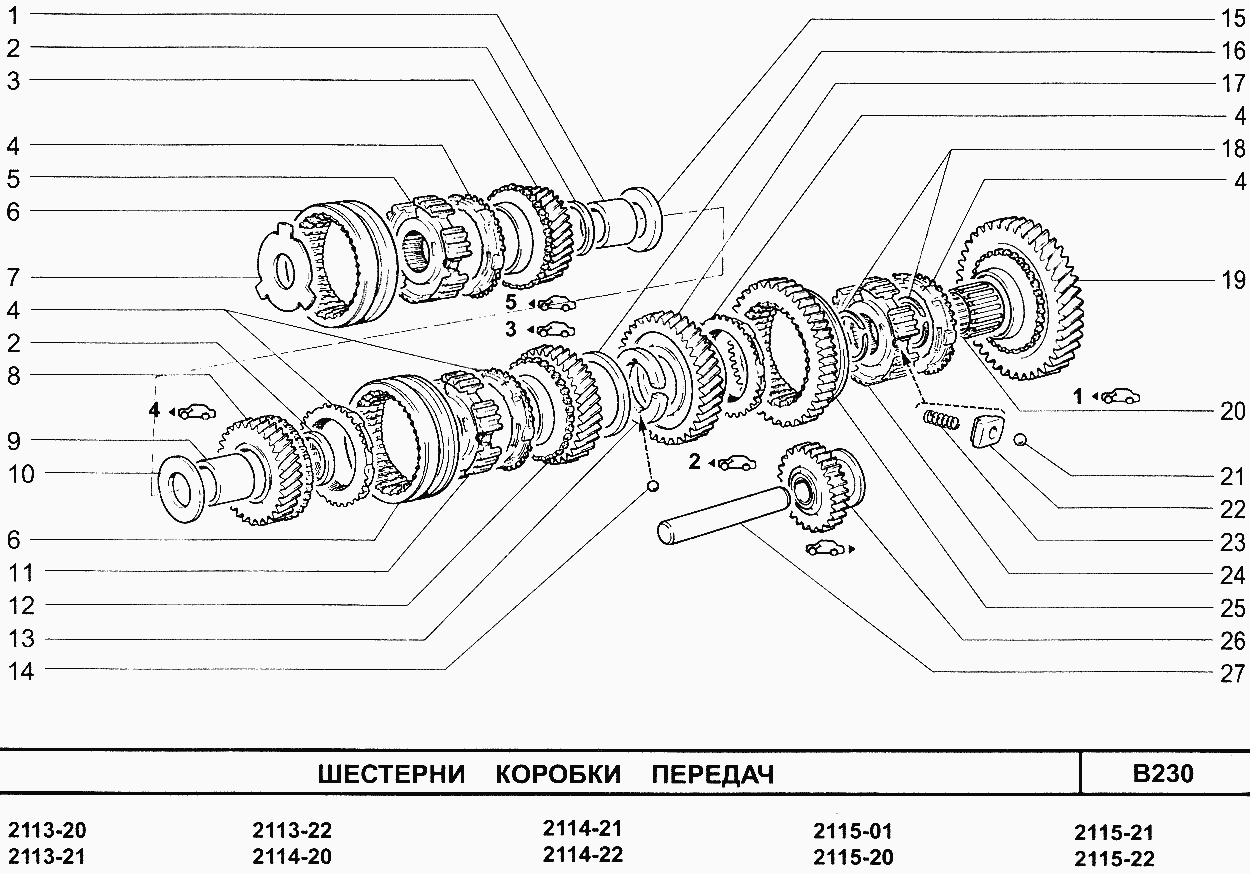 1
2
3
4
5
6
7
4
2
8
9
10
6
11
12
13
14

15
16
17
4
18
4
19
20
21
22
23
24
25
26
27

5
3
4
2
1

ШЕСТЕРНИ КОРОБКИ ПЕРЕДАЧ

B230

2113-20
2113-21
2113-22
2114-20
2114-21
2114-22
2115-01
2115-20
2115-21
2115-22