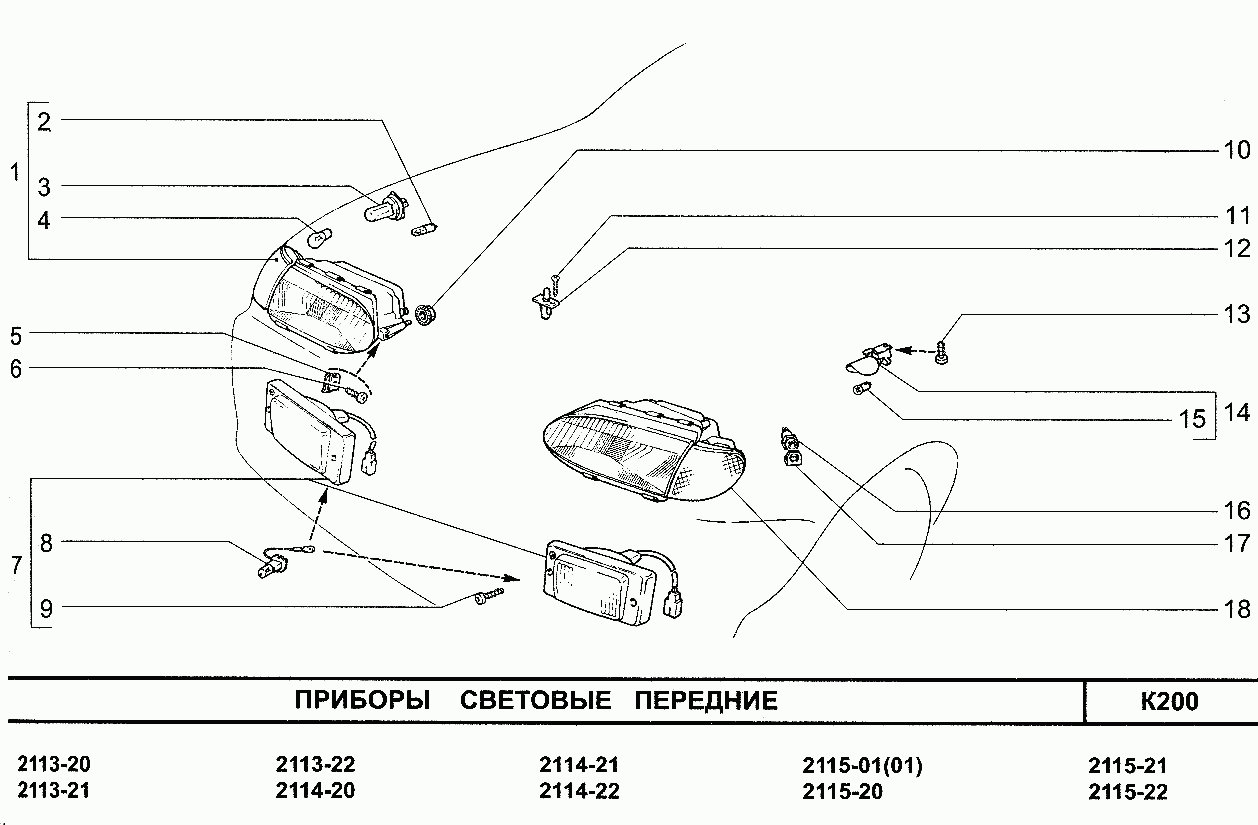 1
2
3
4
5
6
7
8
9
10
11
12
13
14
15
16
17
18

ПРИБОРЫ СВЕТОВЫЕ ПЕРЕДНИЕ

К200

2113-20
2113-21

2113-22
2114-20

2114-21
2114-22

2115-01(01)
2115-20

2115-21
2115-22