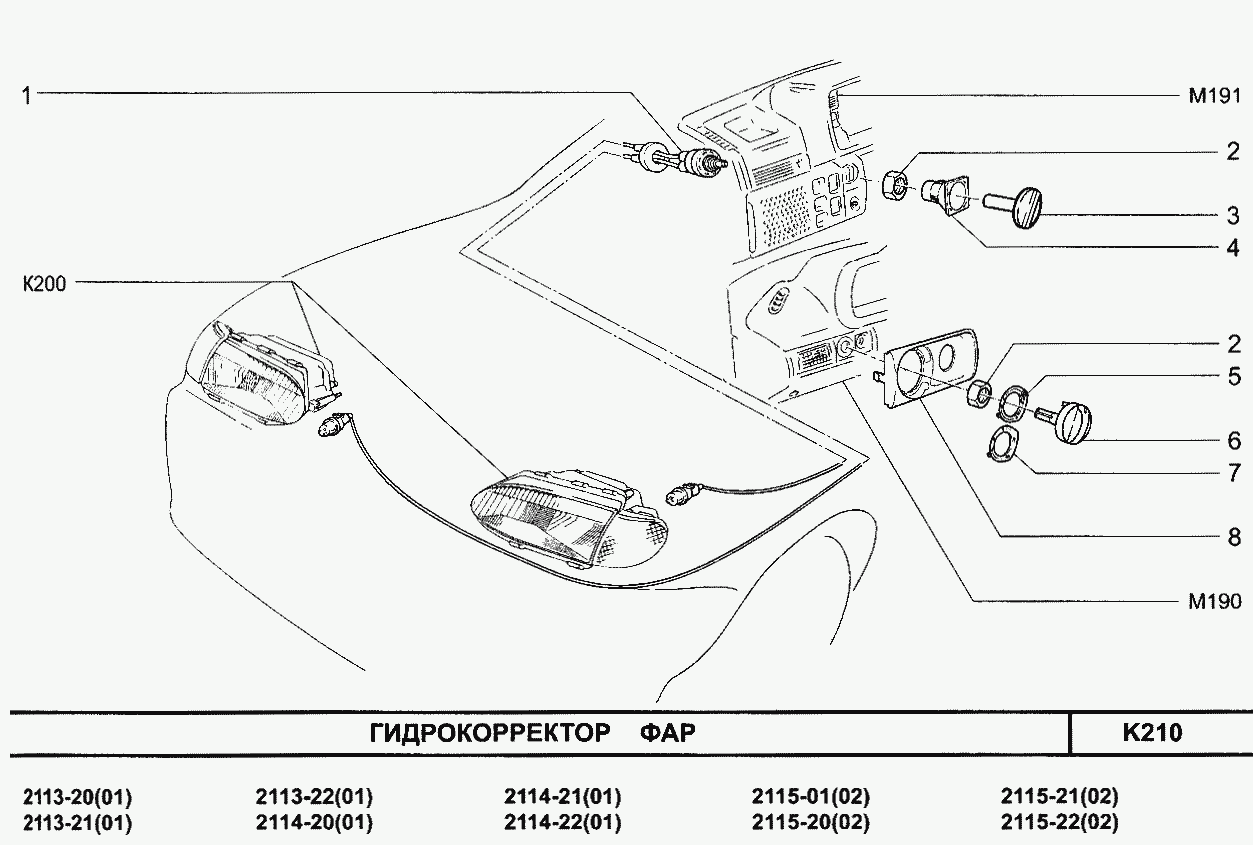 1
M191
2
3
4
K200
2
5
6
7
8
M190

| ГИДРОКОРРЕКТОР ФАР | K210 |
|---|---|

2113-20(01)
2113-21(01)
2113-22(01)
2114-20(01)
2114-21(01)
2114-22(01)
2115-01(02)
2115-20(02)
2115-21(02)
2115-22(02)