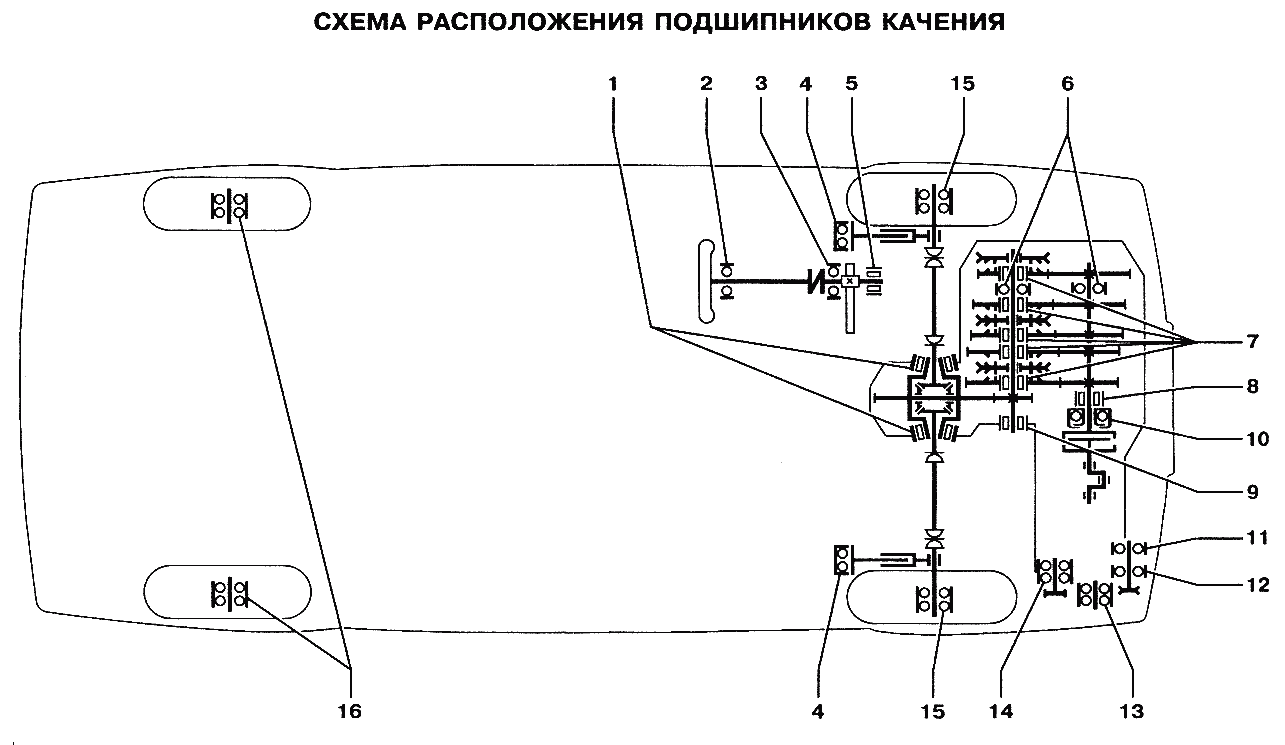 СХЕМА РАСПОЛОЖЕНИЯ ПОДШИПНИКОВ КАЧЕНИЯ

1
2
3
4
5
15
6
7
8
10
9
11
12
16
4
15
14
13