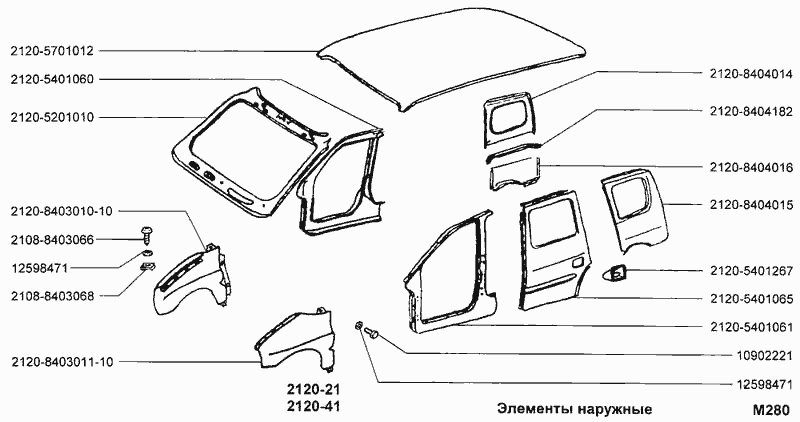 2120-5701012
2120-5401060
2120-5201010
2120-8403010-10
2108-8403066
12598471
2108-8403068
2120-8403011-10
2120-8404014
2120-8404182
2120-8404016
2120-8404015
2120-5401267
2120-5401065
2120-5401061
10902221
12598471

2120-21
2120-41

Элементы наружные

M280