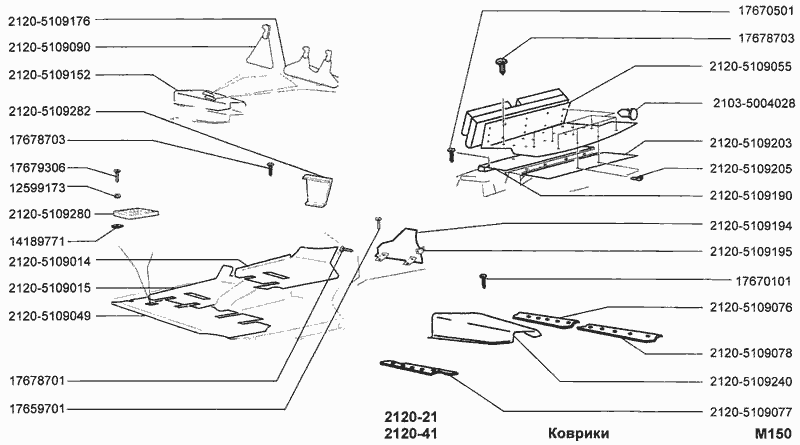 2120-5109176
2120-5109090
2120-5109152
2120-5109282
17678703
17679306
12599173
2120-5109280
14189771
2120-5109014
2120-5109015
2120-5109049
17678701
17659701

17670501
17678703
2120-5109055
2103-5004028
2120-5109203
2120-5109205
2120-5109190
2120-5109194
2120-5109195
17670101
2120-5109076
2120-5109078
2120-5109240
2120-5109077

2120-21
2120-41
Коврики
M150