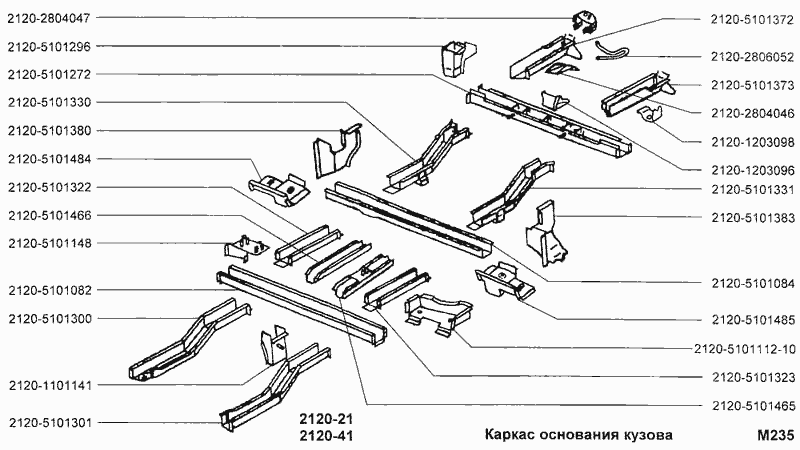 2120-2804047
2120-5101296
2120-5101272
2120-5101330
2120-5101380
2120-5101484
2120-5101322
2120-5101466
2120-5101148
2120-5101082
2120-5101300
2120-1101141
2120-5101301

2120-5101372
2120-2806052
2120-5101373
2120-2804046
2120-1203098
2120-1203096
2120-5101331
2120-5101383
2120-5101084
2120-5101485
2120-5101112-10
2120-5101323
2120-5101465

2120-21
2120-41

Каркас основания кузова

M235