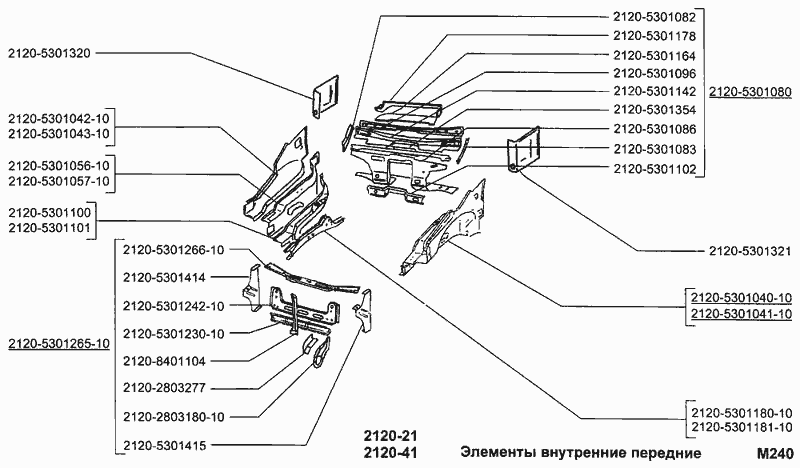 2120-5301320

2120-5301042-10
2120-5301043-10

2120-5301056-10
2120-5301057-10

2120-5301100
2120-5301101

2120-5301265-10

2120-5301266-10
2120-5301414
2120-5301242-10
2120-5301230-10
2120-8401104
2120-2803277
2120-2803180-10
2120-5301415

2120-5301082
2120-5301178
2120-5301164
2120-5301096
2120-5301142
2120-5301354
2120-5301086
2120-5301083
2120-5301102

2120-5301080

2120-5301321

2120-5301040-10
2120-5301041-10

2120-5301180-10
2120-5301181-10

2120-21
2120-41

Элементы внутренние передние

M240