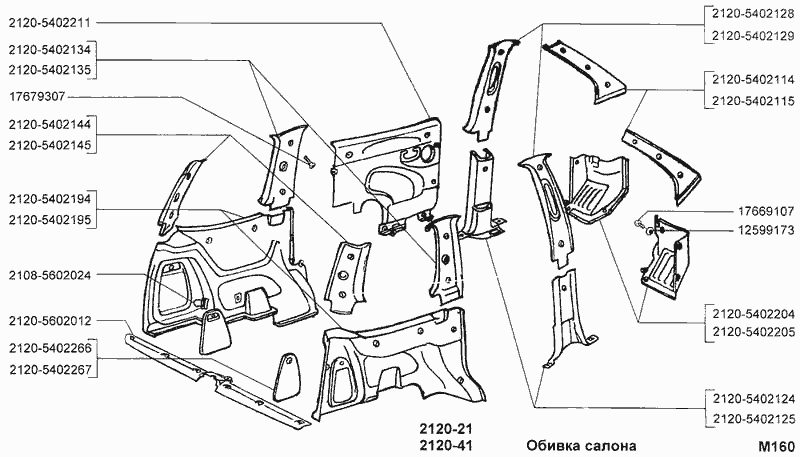 2120-5402211
2120-5402134
2120-5402135
17679307
2120-5402144
2120-5402145
2120-5402194
2120-5402195
2108-5602024
2120-5602012
2120-5402266
2120-5402267

2120-5402128
2120-5402129
2120-5402114
2120-5402115
17669107
12599173
2120-5402204
2120-5402205
2120-5402124
2120-5402125

2120-21
2120-41
Обивка салона
M160