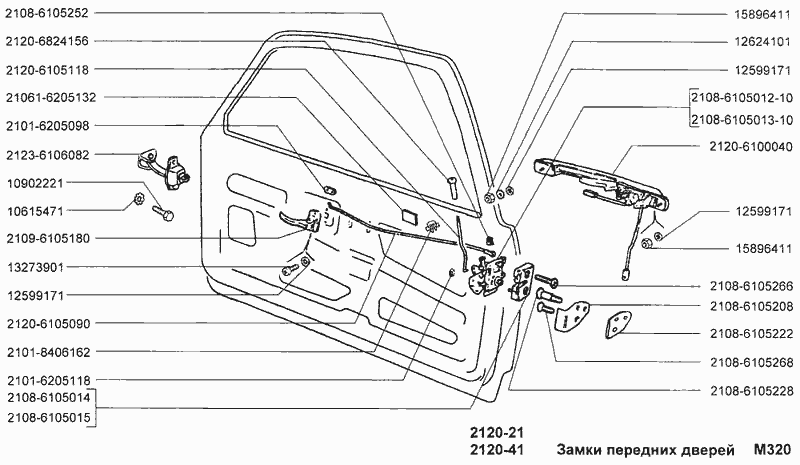 2108-6105252
2120-6824156
2120-6105118
21061-6205132
2101-6205098
2123-6106082
10902221
10615471
2109-6105180
13273901
12599171
2120-6105090
2101-8406162
2101-6205118
2108-6105014
2108-6105015

15896411
12624101
12599171
2108-6105012-10
2108-6105013-10
2120-6100040
12599171
15896411
2108-6105266
2108-6105208
2108-6105222
2108-6105268
2108-6105228

2120-21
2120-41 Замки передних дверей M320