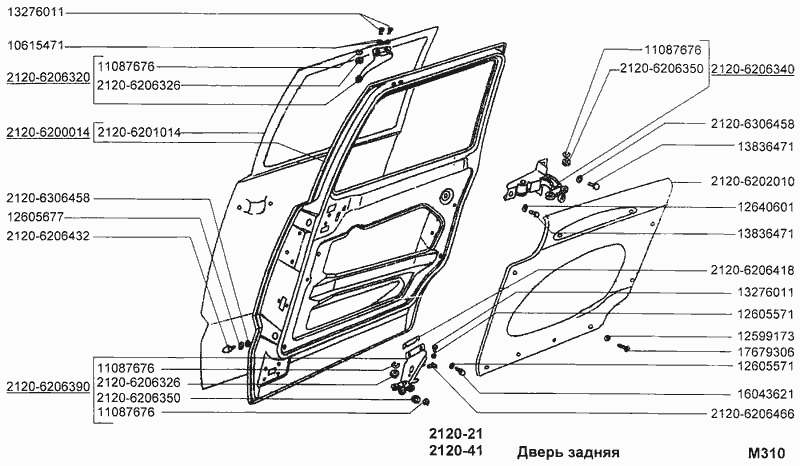 13276011
10615471
2120-6206320
11087676
2120-6206326
2120-6200014
2120-6201014
2120-6306458
12605677
2120-6206432
2120-6206390
11087676
2120-6206326
2120-6206350
11087676
11087676
2120-6206350
2120-6206340
2120-6306458
13836471
2120-6202010
12640601
13836471
2120-6206418
13276011
12605571
12599173
17679306
12605571
16043621
2120-6206466
2120-21
2120-41
Дверь задняя
M310