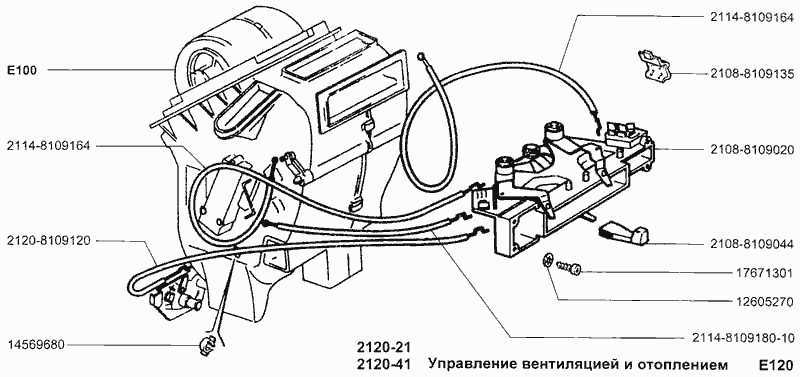 E100
2114-8109164
2120-8109120
14569680
2114-8109164
2108-8109135
2108-8109020
2108-8109044
17671301
12605270
2114-8109180-10
2120-21
2120-41 Управление вентиляцией и отоплением E120