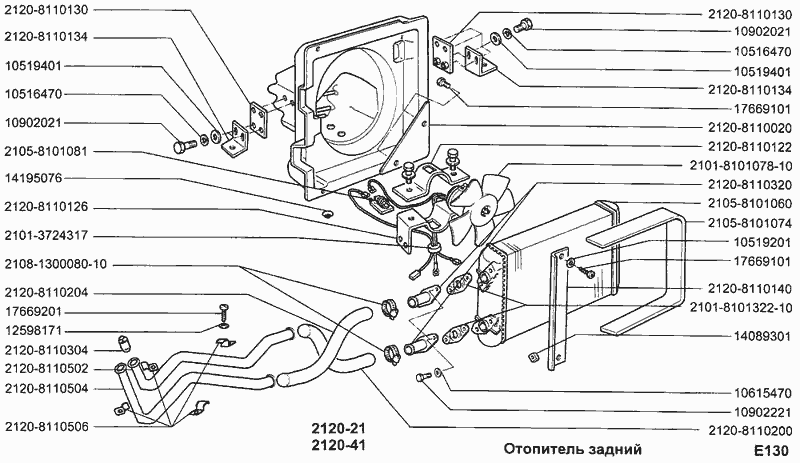 2120-8110130
2120-8110134
10519401
10516470
10902021
2105-8101081
14195076
2120-8110126
2101-3724317
2108-1300080-10
2120-8110204
17669201
12598171
2120-8110304
2120-8110502
2120-8110504
2120-8110506

2120-8110130
10902021
10516470
10519401
2120-8110134
17669101
2120-8110020
2120-8110122
2101-8101078-10
2120-8110320
2105-8101060
2105-8101074
10519201
17669101
2120-8110140
2101-8101322-10
14089301
10615470
10902221
2120-8110200

2120-21
2120-41

Отопитель задний

E130