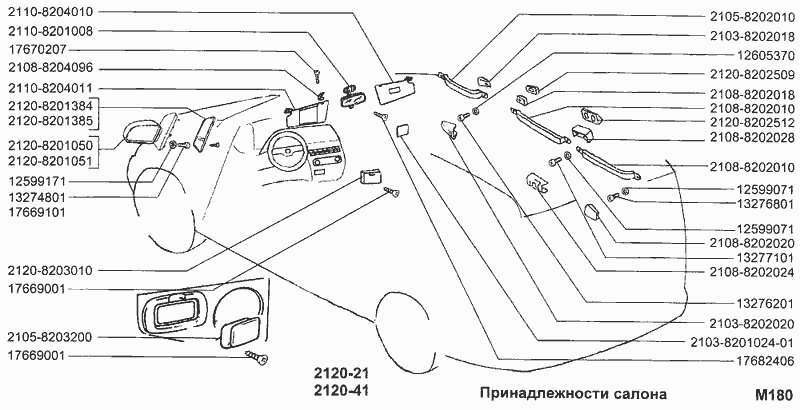 2110-8204010
2110-8201008
17670207
2108-8204096
2110-8204011
2120-8201384
2120-8201385
2120-8201050
2120-8201051
12599171
13274801
17669101
2120-8203010
17669001
2105-8203200
17669001

2105-8202010
2103-8202018
12605370
2120-8202509
2108-8202018
2108-8202010
2120-8202512
2108-8202028
2108-8202010
12599071
13276801
12599071
2108-8202020
13277101
2108-8202024
13276201
2103-8202020
2103-8201024-01
17682406

2120-21
2120-41

Принадлежности салона

M180