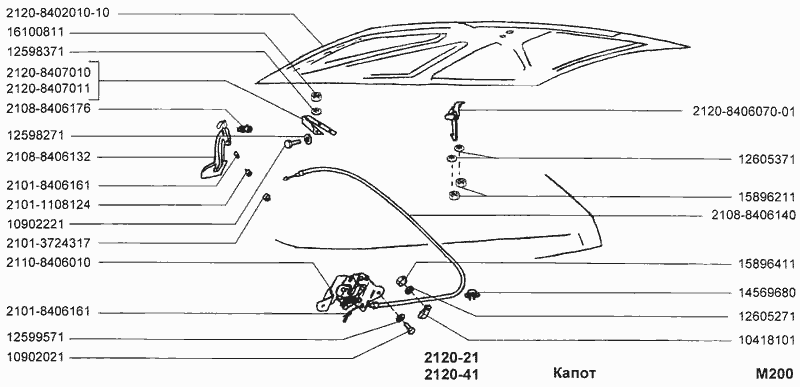 2120-8402010-10
16100811
12598371
2120-8407010
2120-8407011
2108-8406176
12598271
2108-8406132
2101-8406161
2101-1108124
10902221
2101-3724317
2110-8406010
2101-8406161
12599571
10902021

2120-8406070-01
12605371
15896211
2108-8406140
15896411
14569680
12605271
10418101

2120-21
2120-41
Капот
M200