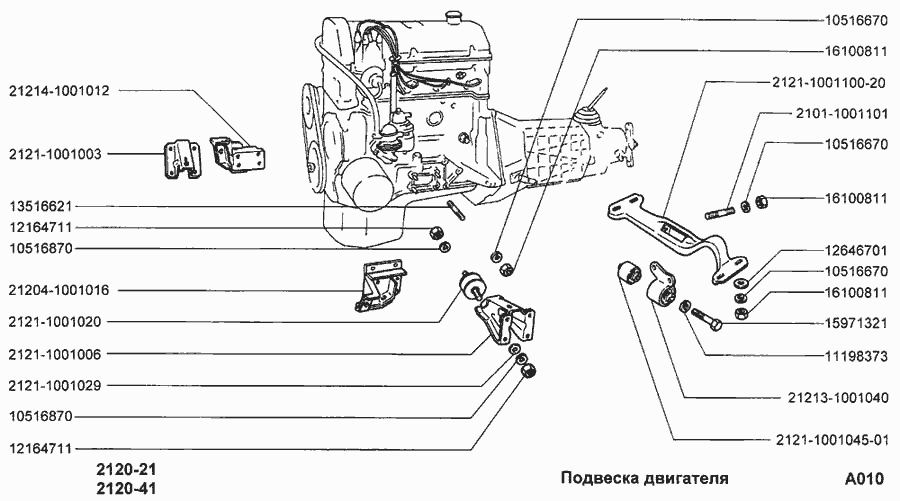 21214-1001012
2121-1001003
13516621
12164711
10516870
21204-1001016
2121-1001020
2121-1001006
2121-1001029
10516870
12164711
10516670
16100811
2121-1001100-20
2101-1001101
10516670
16100811
12646701
10516670
16100811
15971321
11198373
21213-1001040
2121-1001045-01
2120-21
2120-41
Подвеска двигателя
A010