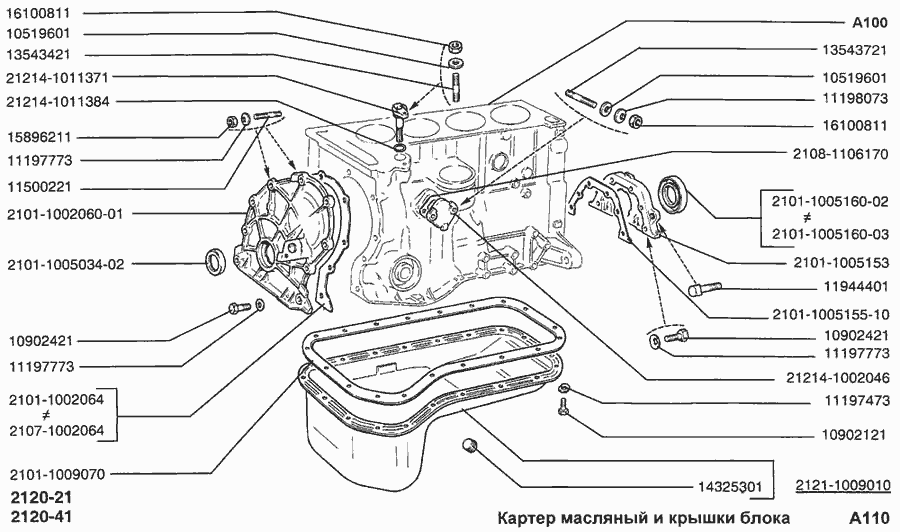 16100811
10519601
13543421
21214-1011371
21214-1011384
15896211
11197773
11500221
2101-1002060-01
2101-1005034-02
10902421
11197773
2101-1002064
≠
2107-1002064
2101-1009070
2120-21
2120-41

A100
13543721
10519601
11198073
16100811
2108-1106170
2101-1005160-02
≠
2101-1005160-03
2101-1005153
11944401
2101-1005155-10
10902421
11197773
21214-1002046
11197473
10902121
14325301
2121-1009010

Картер масляный и крышки блока
A110