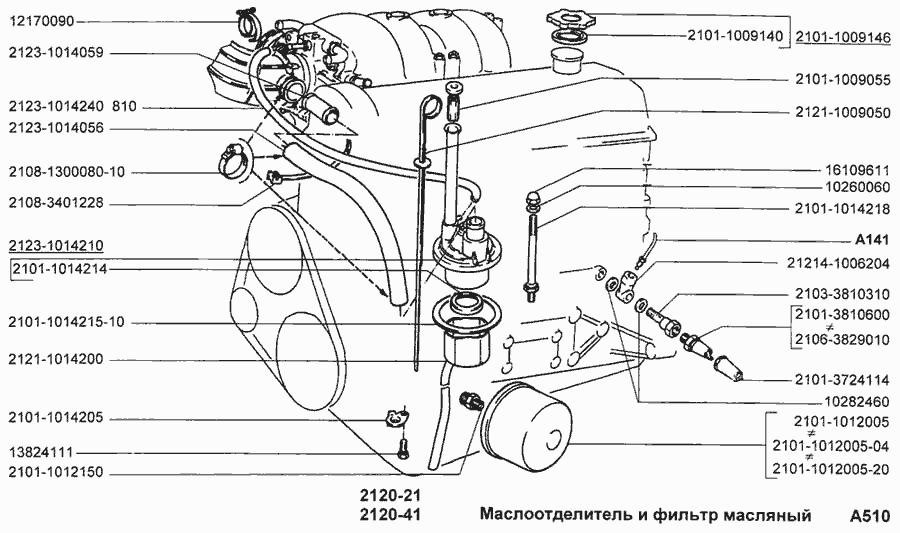 12170090
2123-1014059
2123-1014240 810
2123-1014056
2108-1300080-10
2108-3401228
2123-1014210
2101-1014214
2101-1014215-10
2121-1014200
2101-1014205
13824111
2101-1012150

2101-1009140
2101-1009146
2101-1009055
2121-1009050
16109611
10260060
2101-1014218
A141
21214-1006204
2103-3810310
2101-3810600
≠
2106-3829010
2101-3724114
10282460
2101-1012005
≠
2101-1012005-04
≠
2101-1012005-20

2120-21
2120-41
Маслоотделитель и фильтр масляный
A510