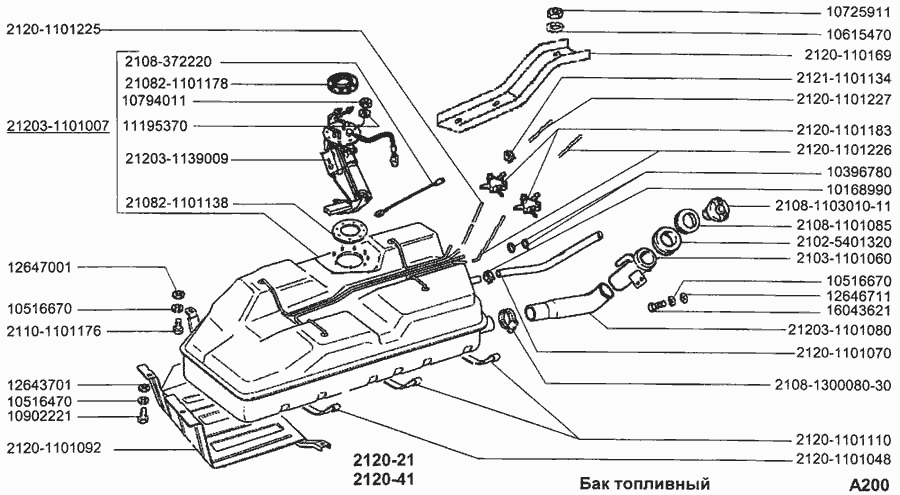 2120-1101225
2108-372220
21082-1101178
10794011
21203-1101007
11195370
21203-1139009
21082-1101138
12647001
10516670
2110-1101176
12643701
10516470
10902221
2120-1101092
10725911
10615470
2120-110169
2121-1101134
2120-1101227
2120-1101183
2120-1101226
10396780
10168990
2108-1103010-11
2108-1101085
2102-5401320
2103-1101060
10516670
12646711
16043621
21203-1101080
2120-1101070
2108-1300080-30
2120-1101110
2120-1101048
2120-21
2120-41
Бак топливный
A200