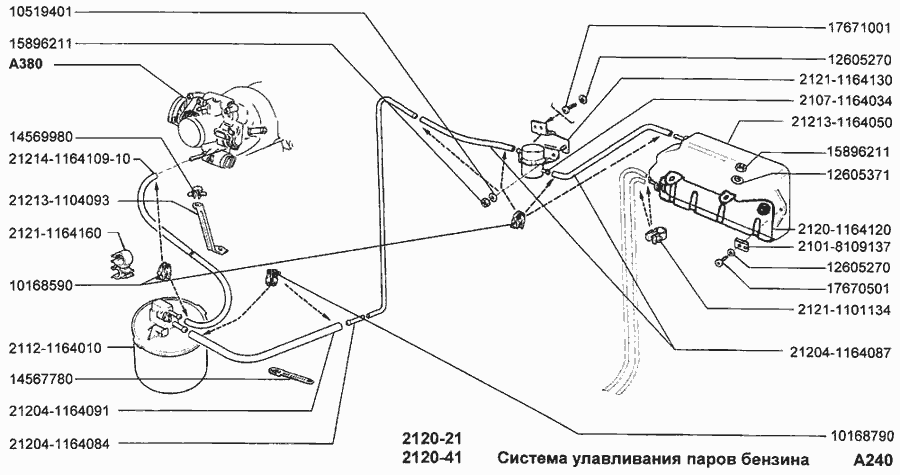 10519401
15896211
A380
14569980
21214-1164109-10
21213-1104093
2121-1164160
10168590
2112-1164010
14567780
21204-1164091
21204-1164084
17671001
12605270
2121-1164130
2107-1164034
21213-1164050
15896211
12605371
2120-1164120
2101-8109137
12605270
17670501
2121-1101134
21204-1164087
10168790
2120-21
2120-41
Система улавливания паров бензина
A240