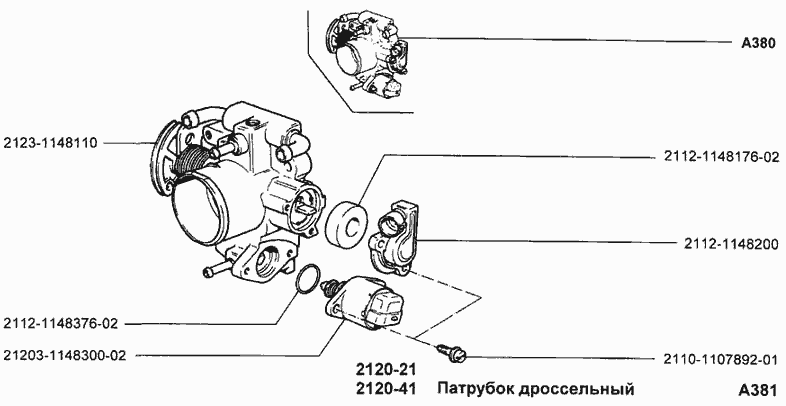 A380

2123-1148110

2112-1148176-02

2112-1148200

2112-1148376-02

21203-1148300-02

2110-1107892-01

2120-21
2120-41 Патрубок дроссельный

A381