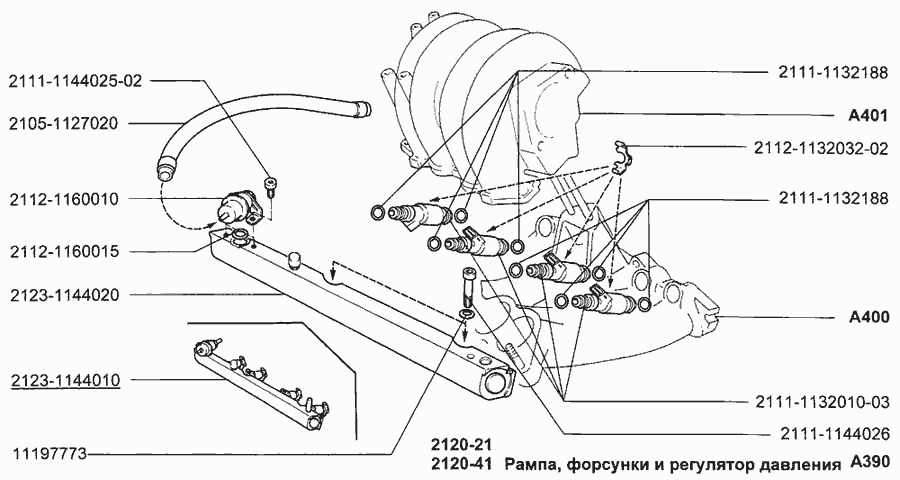 2111-1144025-02
2105-1127020
2112-1160010
2112-1160015
2123-1144020
2123-1144010
11197773
2111-1132188
A401
2112-1132032-02
2111-1132188
A400
2111-1132010-03
2111-1144026
2120-21
2120-41 Рампа, форсунки и регулятор давления A390