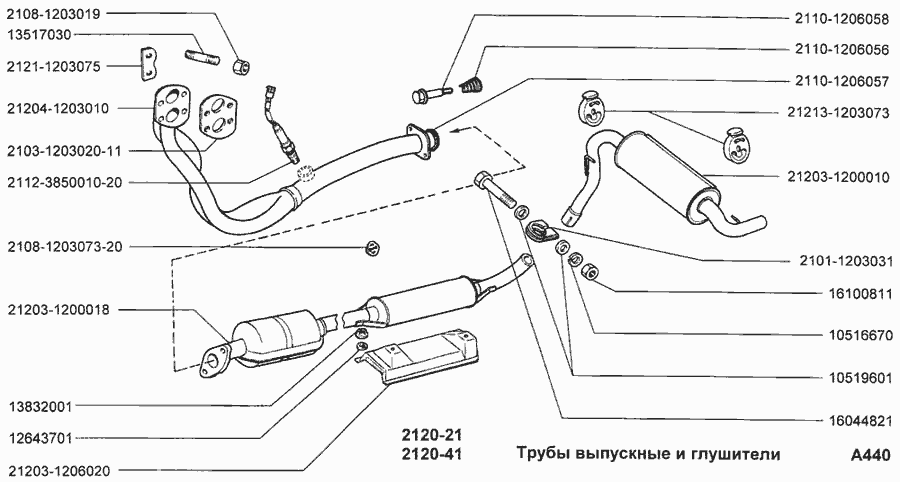 2108-1203019
13517030
2121-1203075
21204-1203010
2103-1203020-11
2112-3850010-20
2108-1203073-20
21203-1200018
13832001
12643701
21203-1206020
2110-1206058
2110-1206056
2110-1206057
21213-1203073
21203-1200010
2101-1203031
16100811
10516670
10519601
16044821
2120-21
2120-41
Трубы выпускные и глушители
A440