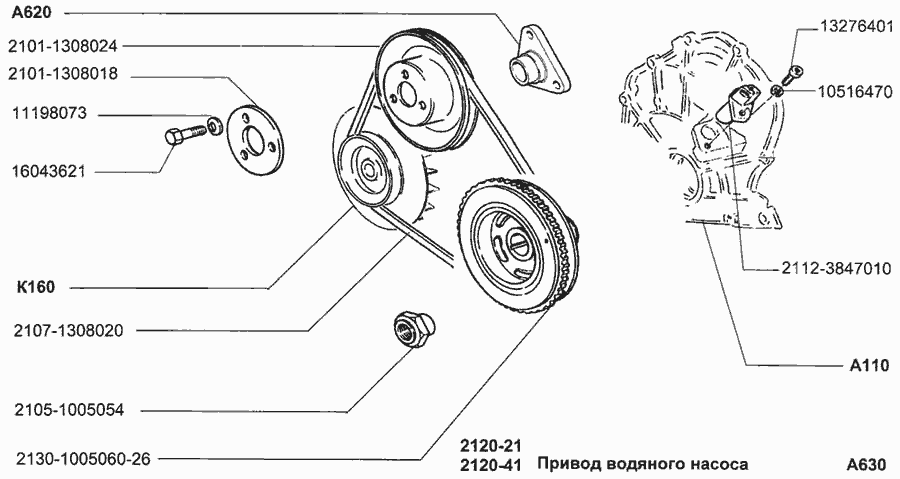 A620
2101-1308024
2101-1308018
11198073
16043621
K160
2107-1308020
2105-1005054
2130-1005060-26
13276401
10516470
2112-3847010
A110
2120-21
2120-41 Привод водяного насоса
A630