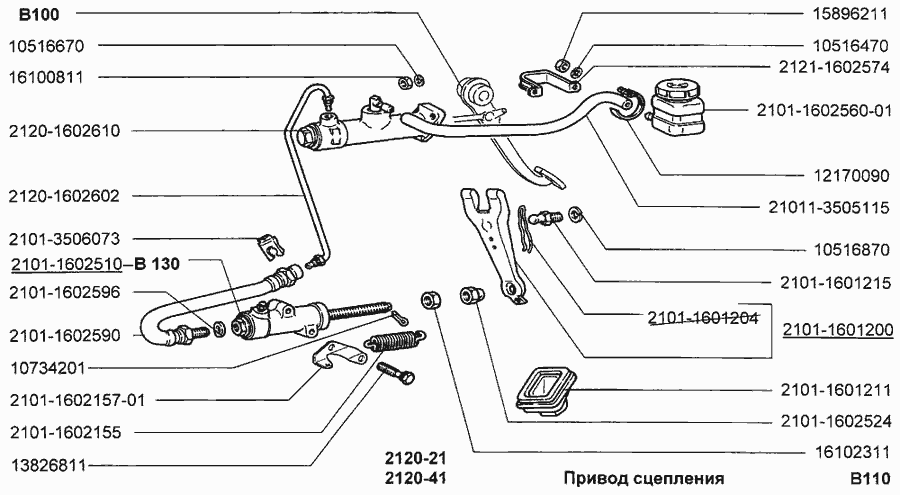 B100
10516670
16100811
2120-1602610
2120-1602602
2101-3506073
2101-1602510–B 130
2101-1602596
2101-1602590
10734201
2101-1602157-01
2101-1602155
13826811

15896211
10516470
2121-1602574
2101-1602560-01
12170090
21011-3505115
10516870
2101-1601215
2101-1601204
2101-1601200
2101-1601211
2101-1602524
16102311

2120-21
2120-41
Привод сцепления
B110