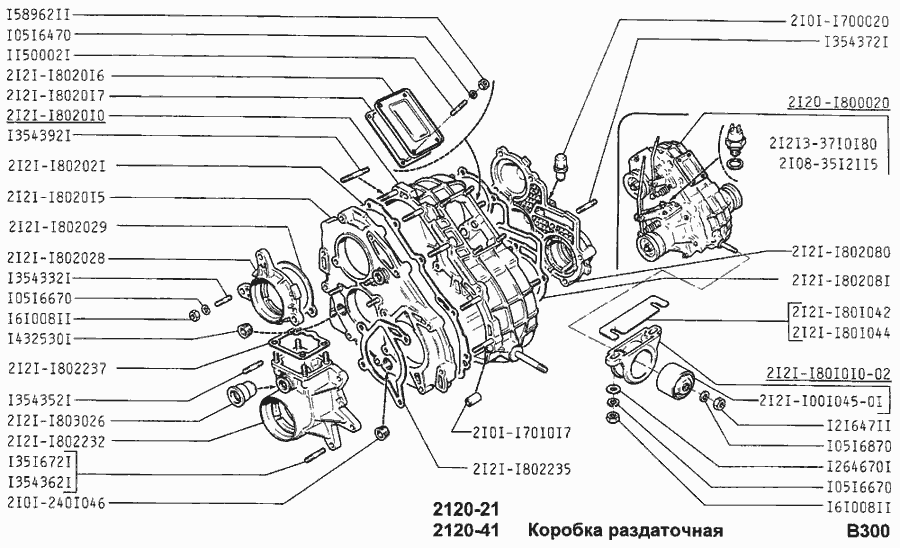 I58962II
I05I6470
II50002I
2I2I-I8020I6
2I2I-I8020I7
2I2I-I8020I0
I354392I
2I2I-I80202I
2I2I-I8020I5
2I2I-I802029
2I2I-I802028
I354332I
I05I6670
I6I008II
I432530I
2I2I-I802237
I354352I
2I2I-I803026
2I2I-I802232
I35I672I
I354362I
2I0I-240I046

2I0I-I700020
I354372I
2I20-I800020
2I2I3-37I0I80
2I08-35I2II5
2I2I-I802080
2I2I-I80208I
2I2I-I80I042
2I2I-I80I044
2I2I-I80I0I0-02
2I2I-I00I045-0I
I2I647II
I05I6870
I264670I
I05I6670
I6I008II

2I0I-I70I0I7
2I2I-I802235

2120-21
2120-41 Коробка раздаточная
B300