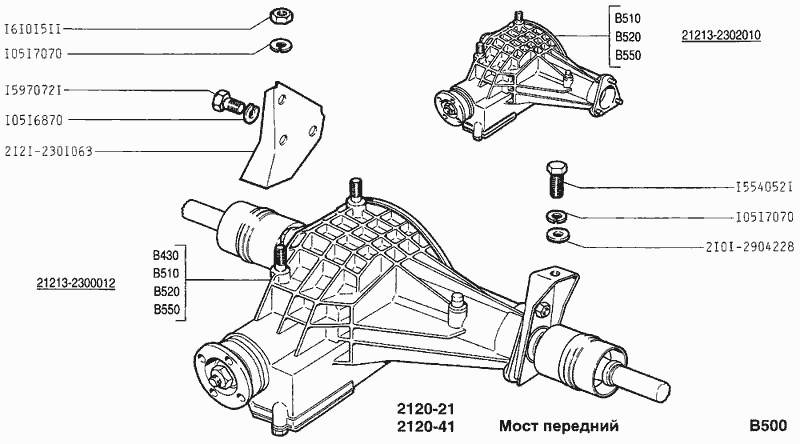 I6I0I5II
I0517070
I597072I
I05I6870
2I2I-230I063
B510
B520
B550
21213-2302010
I554052I
I0517070
2I0I-2904228
B430
B510
B520
B550
21213-2300012
2120-21
2120-41
Мост передний
B500