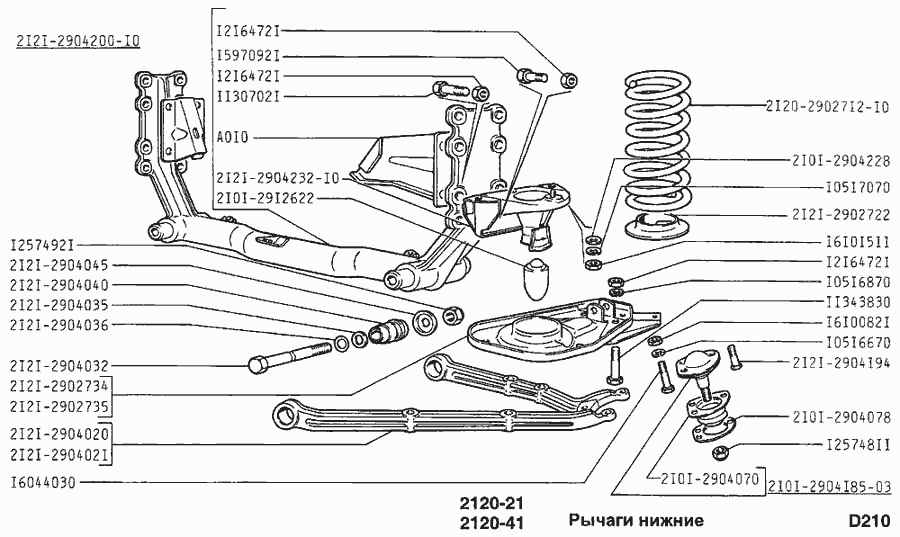 2I2I-2904200-I0

I2I6472I
I597092I
I2I6472I
II30702I
A0I0
2I2I-2904232-I0
2I0I-29I2622
I257492I
2I2I-2904045
2I2I-2904040
2I2I-2904035
2I2I-2904036
2I2I-2904032
2I2I-2902734
2I2I-2902735
2I2I-2904020
2I2I-290402I
I6044030

2I20-29027I2-I0
2I0I-2904228
I05I7070
2I2I-2902722
I6I0I5II
I2I6472I
I05I6870
II343830
I6I0082I
I05I6670
2I2I-2904I94
2I0I-2904078
I25748II
2I0I-2904070
2I0I-2904I85-03

2120-21
2120-41
Рычаги нижние
D210