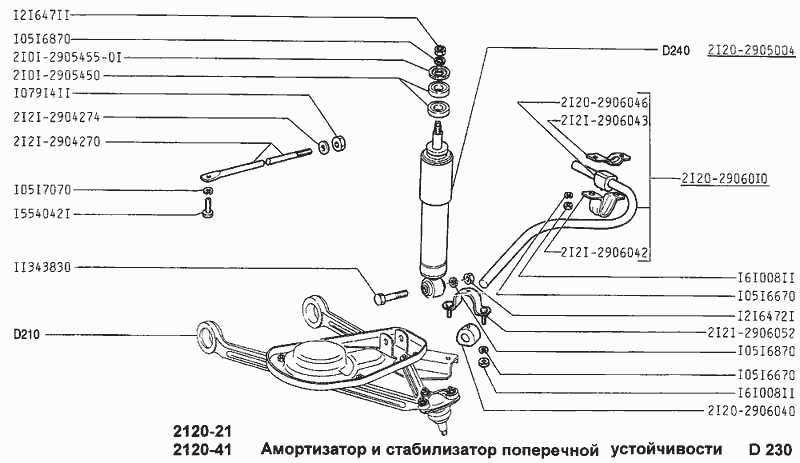 I2I647II
I05I6870
2I0I-2905455-0I
2I0I-2905450
I079I4II
2I2I-2904274
2I2I-2904270
I05I7070
I554042I
II343830
D210
D240 2I20-2905004
2I20-2906046
2I2I-2906043
2I20-29060I0
2I2I-2906042
I6I008II
I05I6670
I2I6472I
2I2I-2906052
I05I6870
I05I6670
I6I008II
2I20-2906040

2120-21
2120-41 Амортизатор и стабилизатор поперечной устойчивости D 230