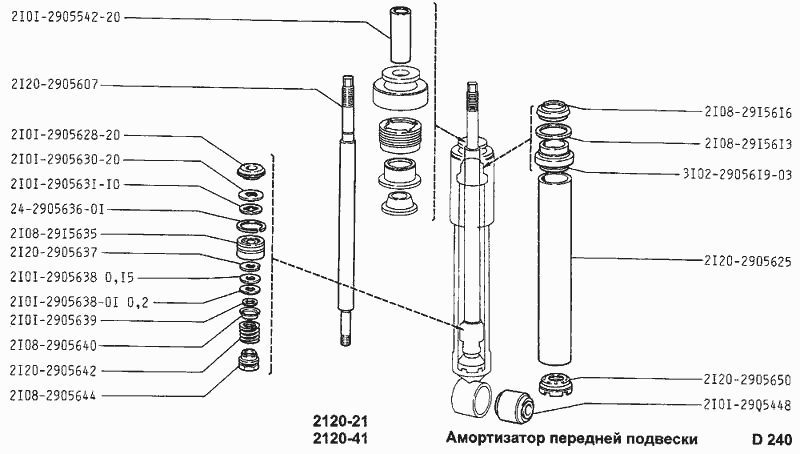 2I0I-2905542-20
2I20-2905607
2I0I-2905628-20
2I0I-2905630-20
2I0I-290563I-I0
24-2905636-0I
2I08-29I5635
2I20-2905637
2I0I-2905638 0,I5
2I0I-2905638-0I 0,2
2I0I-2905639
2I08-2905640
2I20-2905642
2I08-2905644
2I08-29I56I6
2I08-29I56I3
3I02-29056I9-03
2I20-2905625
2I20-2905650
2I0I-2905448

2120-21
2120-41
Амортизатор передней подвески
D 240