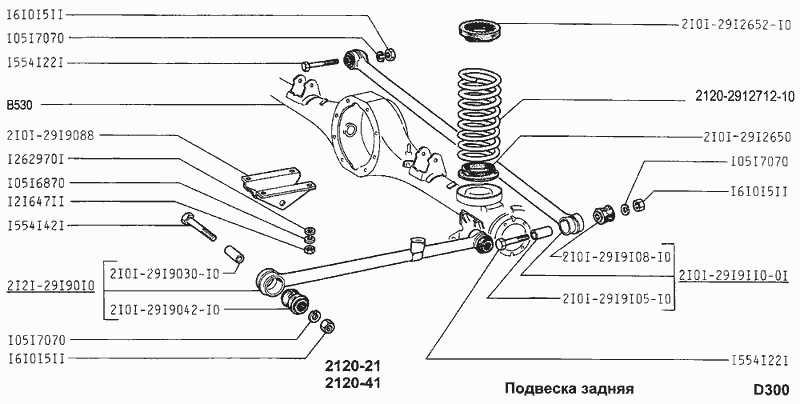 I6I0I5II
I05I7070
I554I22I
B530
2I0I-29I9088
I262970I
I05I6870
I2I647II
I554I42I
2I2I-29I90I0
2I0I-29I9030-I0
2I0I-29I9042-I0
I05I7070
I6I0I5II
2I0I-29I2652-I0
2120-2912712-10
2I0I-29I2650
I05I7070
I6I0I5II
2I0I-29I9I08-I0
2I0I-29I9II0-0I
2I0I-29I9I05-I0
I554I22I
2120-21
2120-41
Подвеска задняя
D300