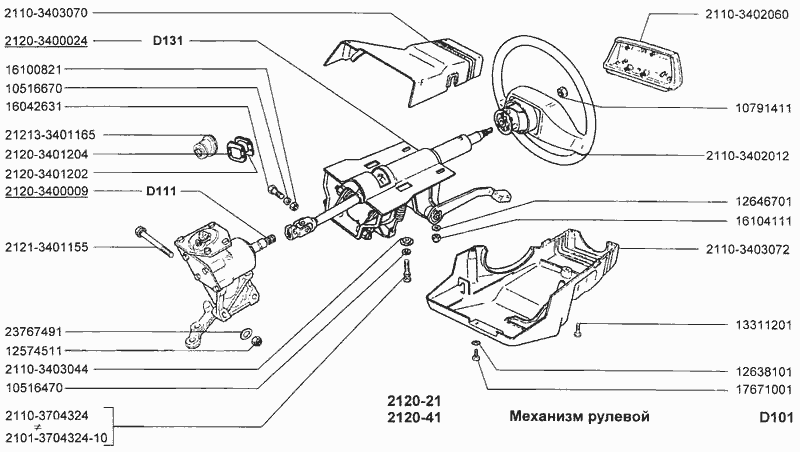 2110-3403070
2120-3400024
D131
16100821
10516670
16042631
21213-3401165
2120-3401204
2120-3401202
2120-3400009
D111
2121-3401155
23767491
12574511
2110-3403044
10516470
2110-3704324
≠
2101-3704324-10
2110-3402060
10791411
2110-3402012
12646701
16104111
2110-3403072
13311201
12638101
17671001
2120-21
2120-41
Механизм рулевой
D101